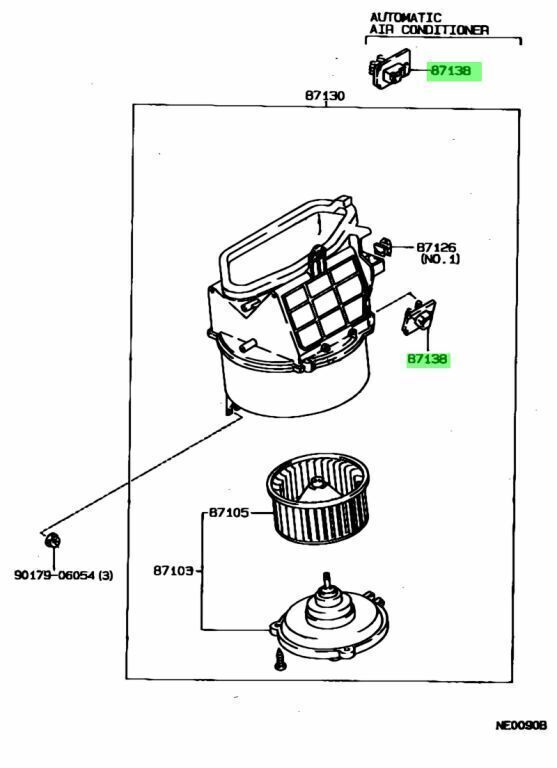 AUTOMATIC
AIR CONDITIONER

87138

87130

87126
(NO. 1)

87138

87105

87103

90179-06054 (3)

NE0090B