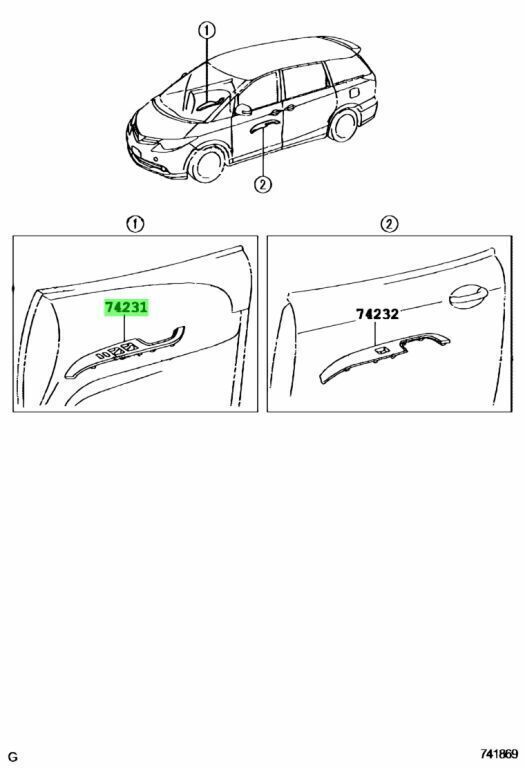 ①
②
①
②
74231
74232
G
741869