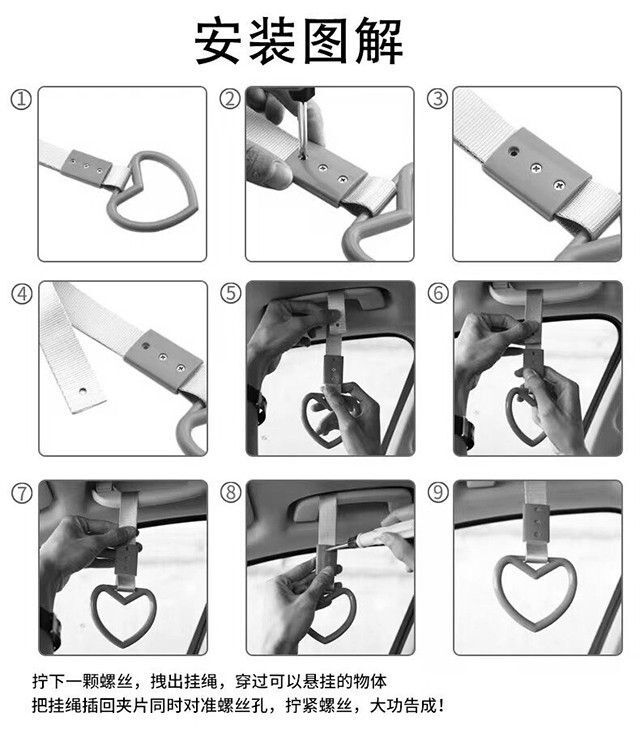 安装图解

①

②

③

④

⑤

⑥

⑦

⑧

⑨

拧下一颗螺丝，拽出挂绳，穿过可以悬挂的物体
把挂绳插回夹片同时对准螺丝孔，拧紧螺丝，大功告成！