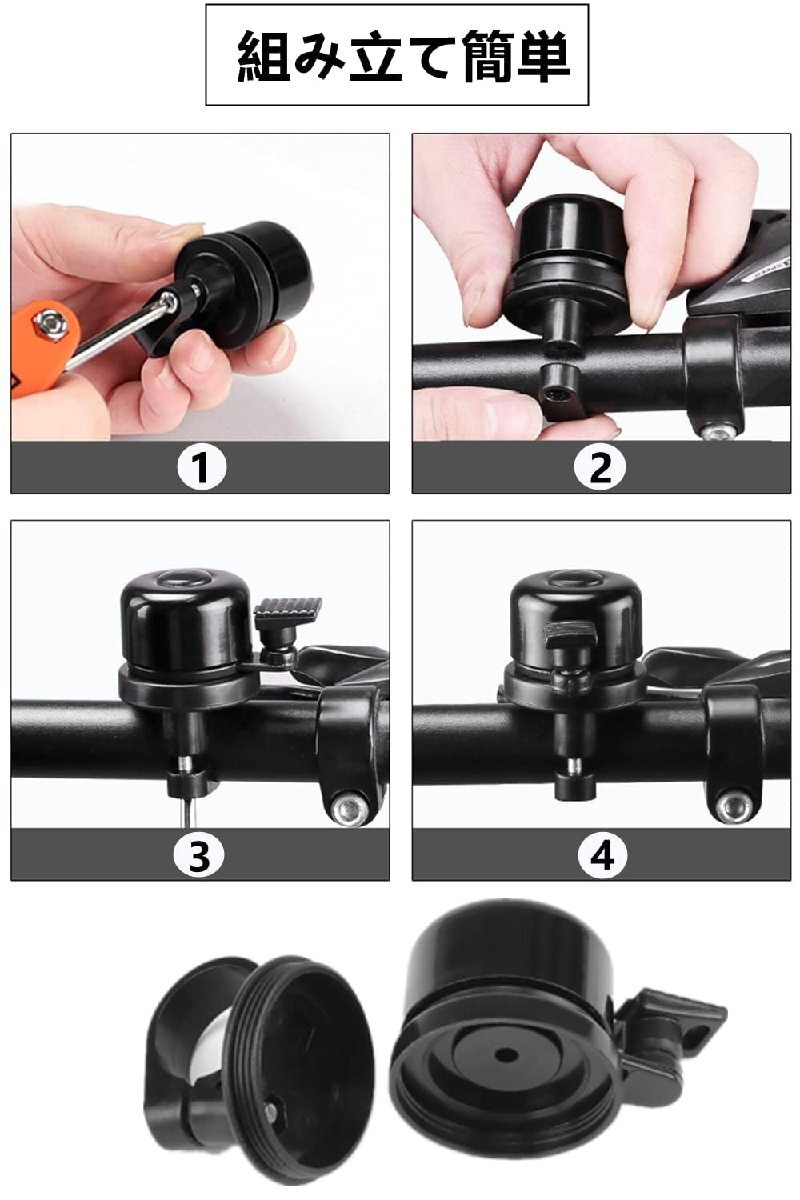 組み立て簡単

1

2

3

4