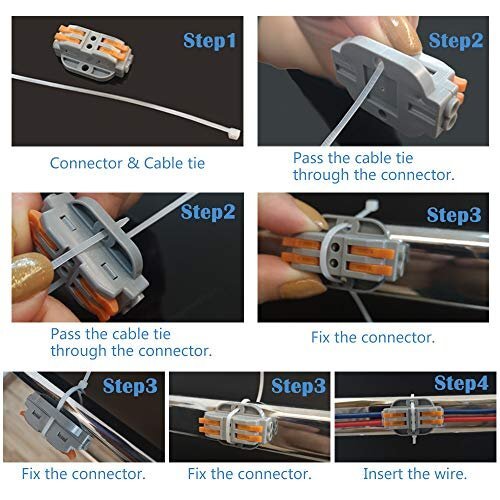 Step1

Connector & Cable tie

Step2

Pass the cable tie through the connector.

Step2

Pass the cable tie through the connector.

Step3

Fix the connector.

Step3

Fix the connector.

Step3

Fix the connector.

Step4

Insert the wire.