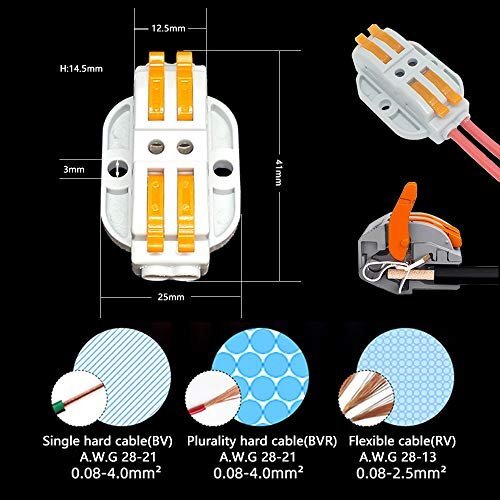 12.5mm

H:14.5mm

3mm

41mm

25mm

Single hard cable(BV)
A.W.G 28-21
0.08-4.0mm²

Plurality hard cable(BVR)
A.W.G 28-21
0.08-4.0mm²

Flexible cable(RV)
A.W.G 28-13
0.08-2.5mm²