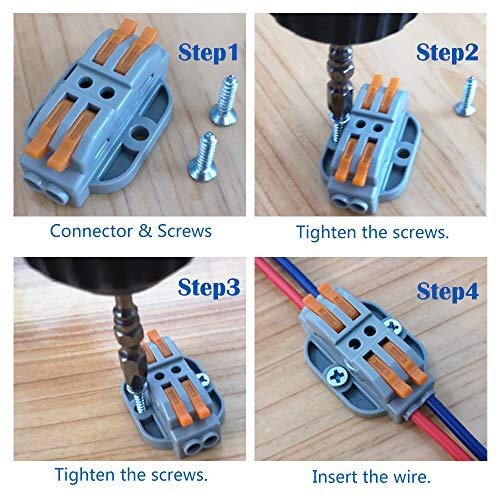 Step1

Connector & Screws

Step2

Tighten the screws.

Step3

Tighten the screws.

Step4

Insert the wire.