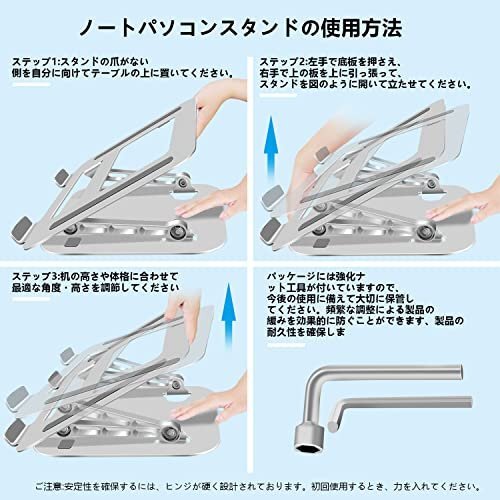 ノートパソコンスタンドの使用方法

ステップ1:スタンドの爪がない側を自分に向けてテーブルの上に置いてください。

ステップ2:左手で底板を押さえ、右手で上の板を上に引っ張って、スタンドを図のように開いて立たせてください。

ステップ3:机の高さや体格に合わせて最適な角度・高さを調節してください

パッケージには強化ナット工具が付いていますので、今後の使用に備えて大切に保管してください。頻繁な調整による製品の緩みを効果的に防ぐことができます、製品の耐久性を確保しま

ご注意:安定性を確保するには、ヒンジが硬く設計されております。初回使用するとき、力を入れてください。