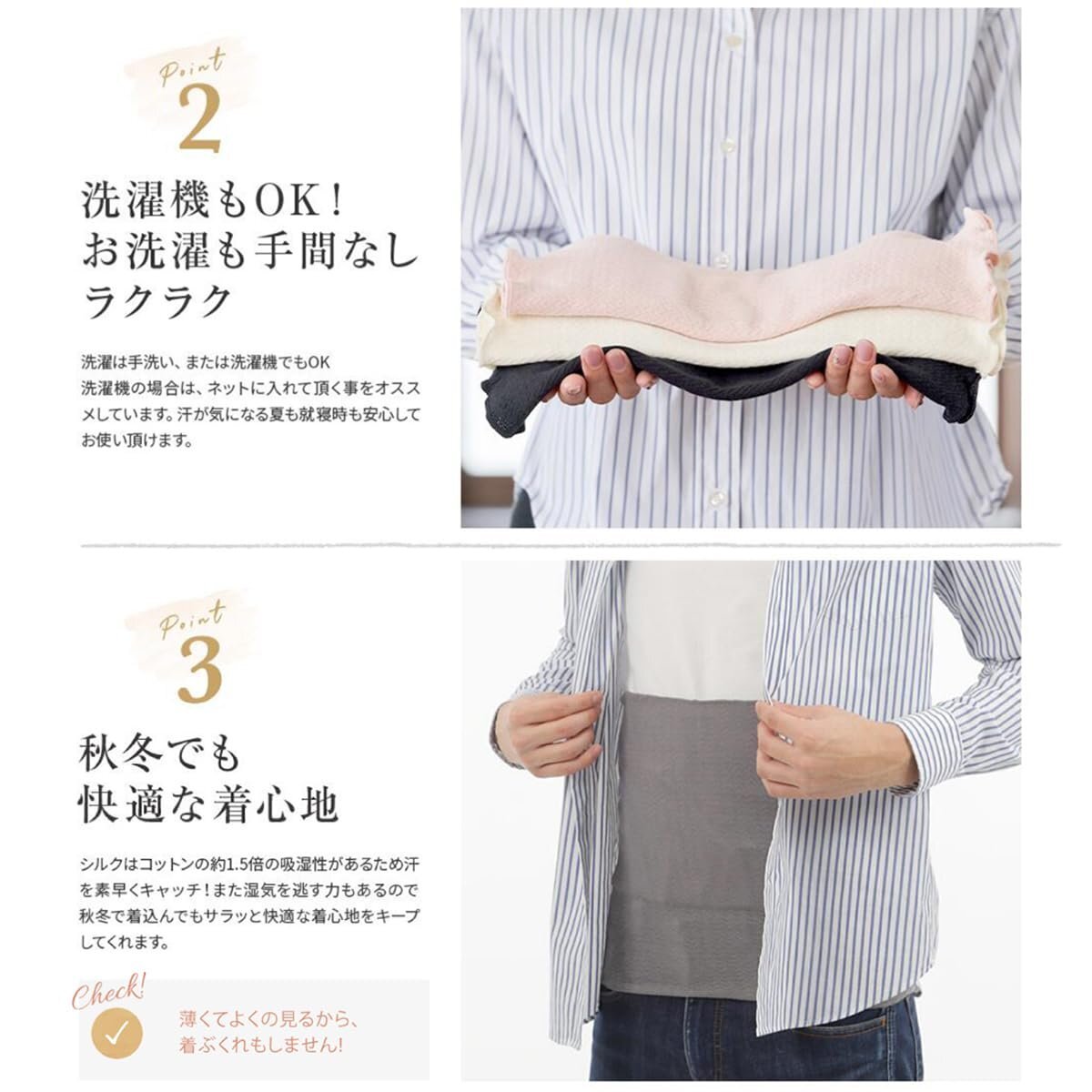 Point
2

洗濯機もOK!
お洗濯も手間なし
ラクラク

洗濯は手洗い、または洗濯機でもOK
洗濯機の場合は、ネットに入れて頂く事をオススメしています。汗が気になる夏も就寝時も安心してお使い頂けます。

Point
3

秋冬でも
快適な着心地

シルクはコットンの約1.5倍の吸湿性があるため汗を素早くキャッチ!また湿気を逃す力もあるので秋冬で着込んでもサラッと快適な着心地をキープしてくれます。

Check!

薄くてよくの見るから、
着ぶくれもしません!