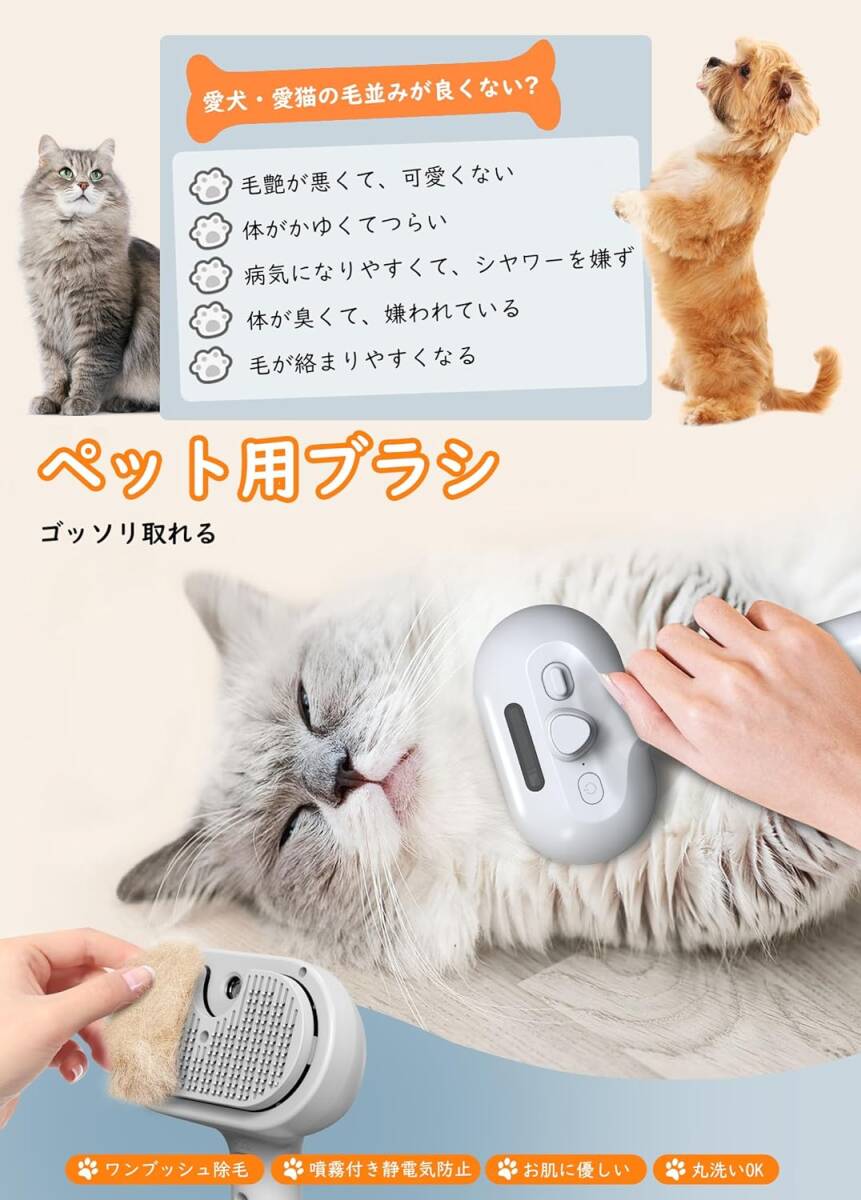 愛犬・愛猫の毛並みが良くない?

毛艶が悪くて、可愛くない
体がかゆくてつらい
病気になりやすくて、シャワーを嫌ず
体が臭くて、嫌われている
毛が絡まりやすくなる

ペット用ブラシ

ゴッソリ取れる

ワンプッシュ除毛
噴霧付き静電気防止
お肌に優しい
丸洗いOK