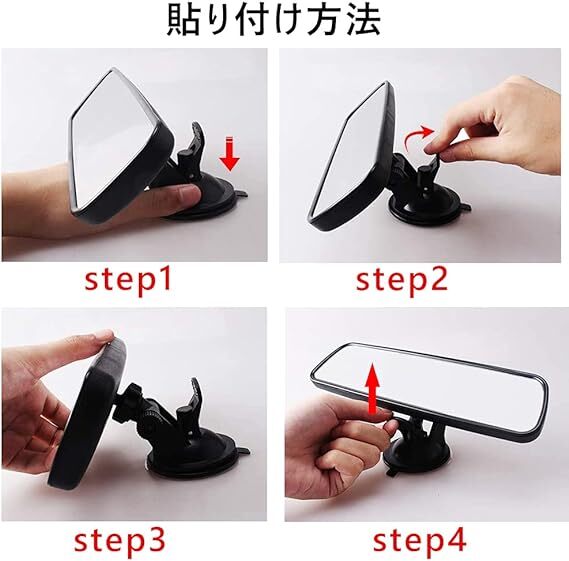 貼り付け方法

step1

step2

step3

step4