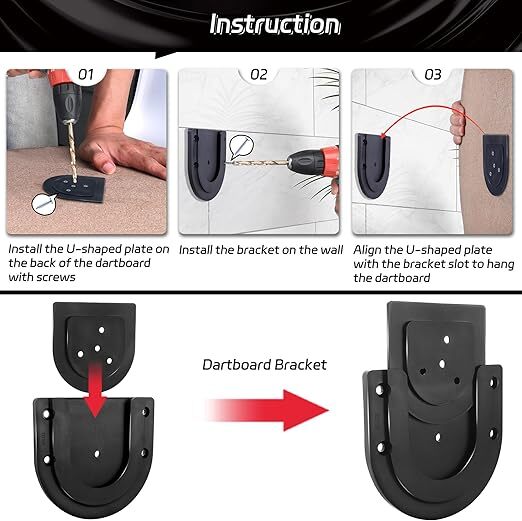 Instruction

01

Install the U-shaped plate on the back of the dartboard with screws

02

Install the bracket on the wall

03

Align the U-shaped plate with the bracket slot to hang the dartboard

Dartboard Bracket