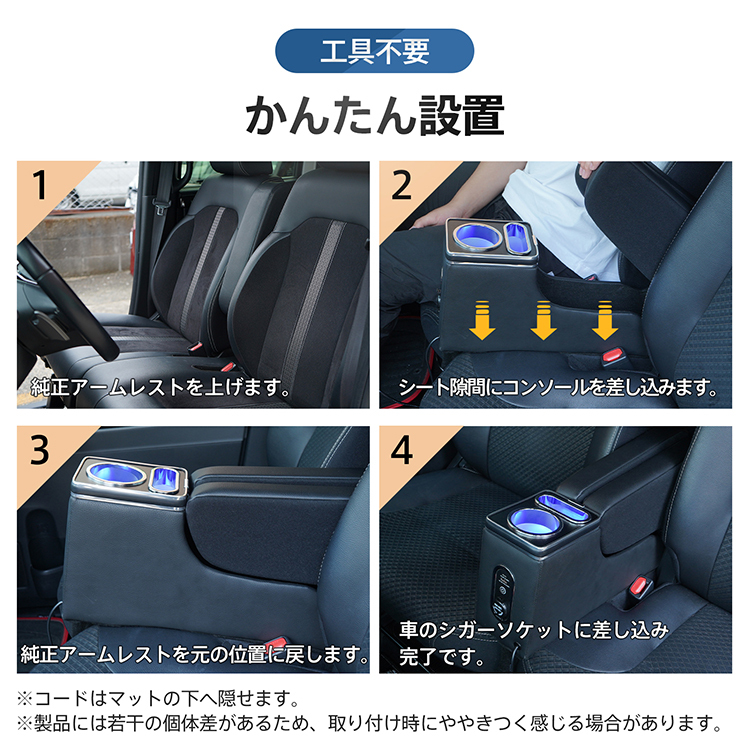 工具不要

かんたん設置

1
純正アームレストを上げます。

2
シート隙間にコンソールを差し込みます。

3
純正アームレストを元の位置に戻します。

4
車のシガーソケットに差し込み完了です。

※コードはマットの下へ隠せます。
※製品には若干の個体差があるため、取り付け時にややきつく感じる場合があります。