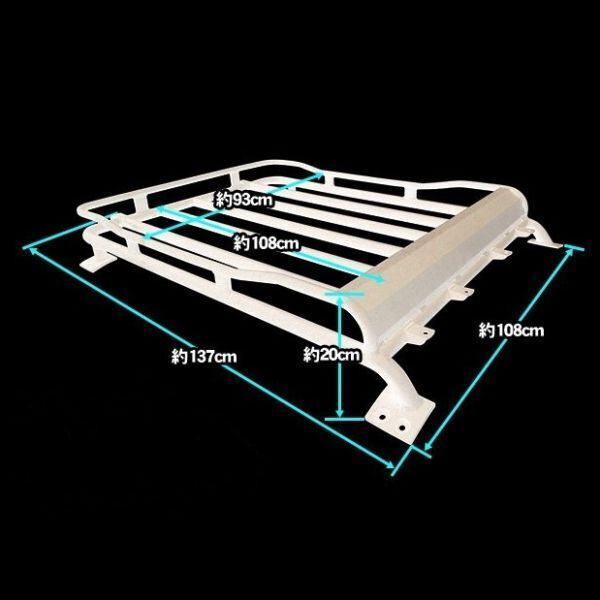 約93cm
約108cm
約108cm
約137cm
約20cm