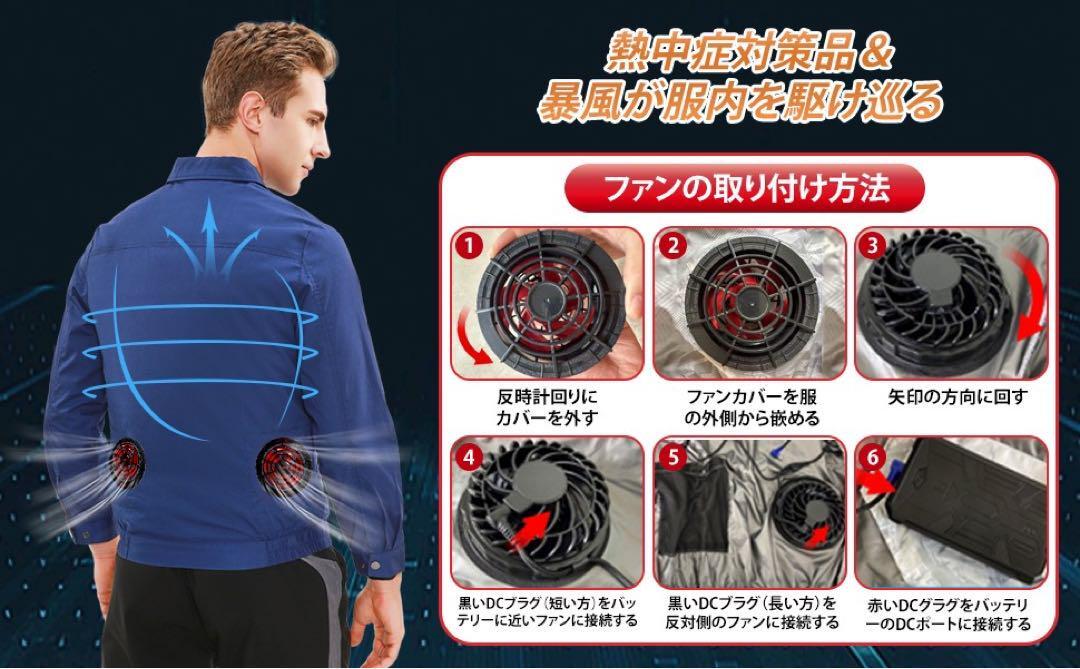 熱中症対策品＆
暴風が服内を駆け巡る

ファンの取り付け方法

1
反時計回りにカバーを外す

2
ファンカバーを服の外側から嵌める

3
矢印の方向に回す

4
黒いDCプラグ（短い方）をバッテリーに近いファンに接続する

5
黒いDCプラグ（長い方）を反対側のファンに接続する

6
赤いDCグラグをバッテリーのDCポートに接続する