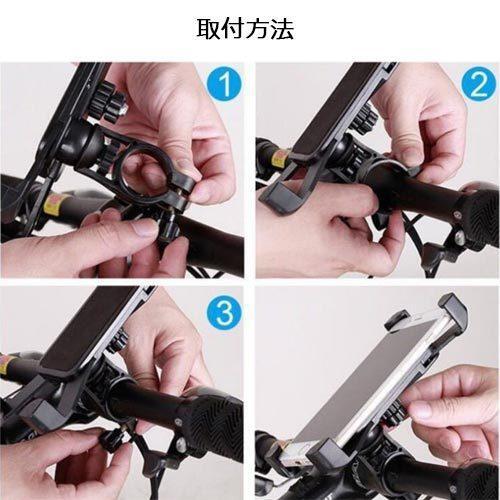 取付方法

1

2

3