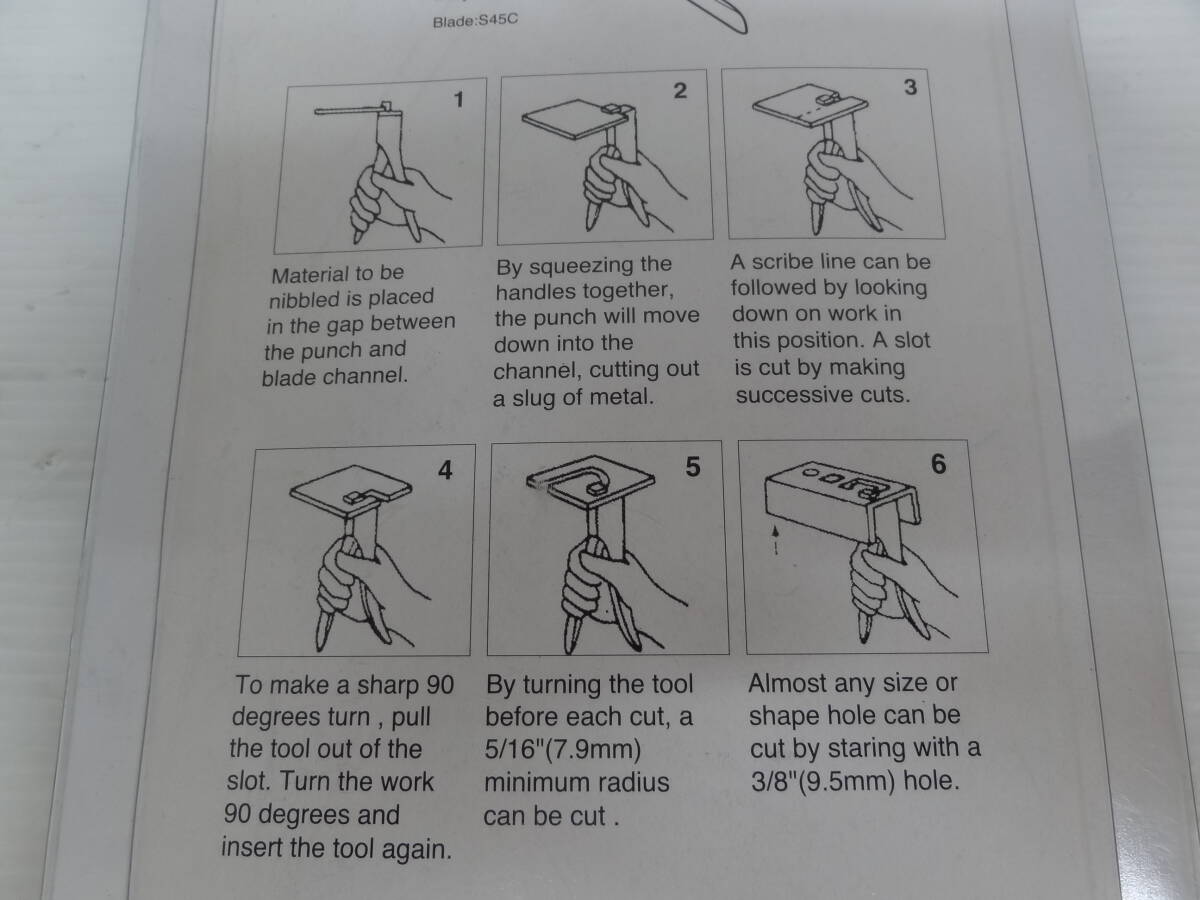 Blade:S45C

1

Material to be nibbled is placed in the gap between the punch and blade channel.

2

By squeezing the handles together, the punch will move down into the channel, cutting out a slug of metal.

3

A scribe line can be followed by looking down on work in this position. A slot is cut by making successive cuts.

4

To make a sharp 90 degrees turn , pull the tool out of the slot. Turn the work 90 degrees and insert the tool again.

5

By turning the tool before each cut, a 5/16"(7.9mm) minimum radius can be cut .

6

Almost any size or shape hole can be cut by staring with a 3/8"(9.5mm) hole.