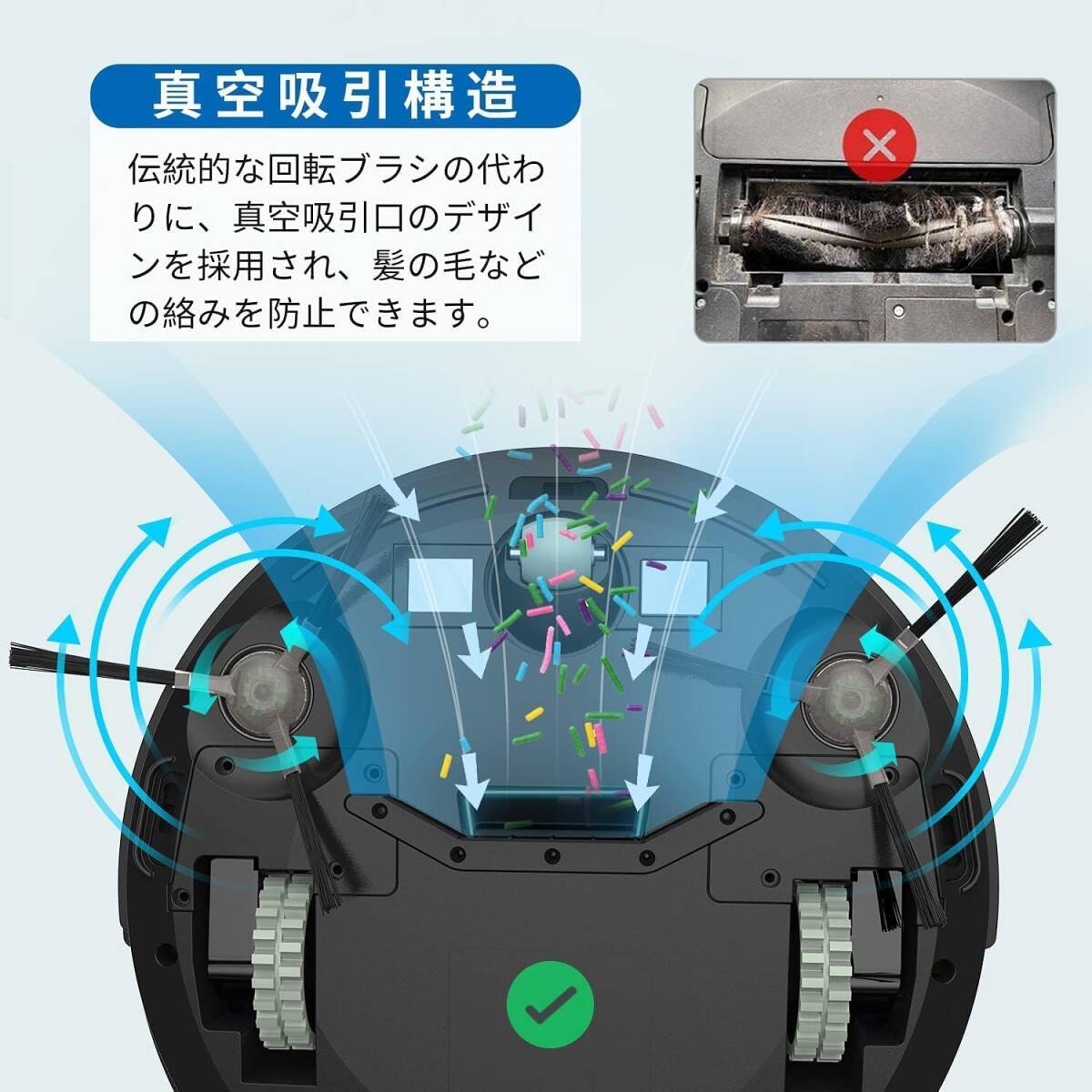 真空吸引構造

伝統的な回転ブラシの代わりに、真空吸引口のデザインを採用され、髪の毛などの絡みを防止できます。