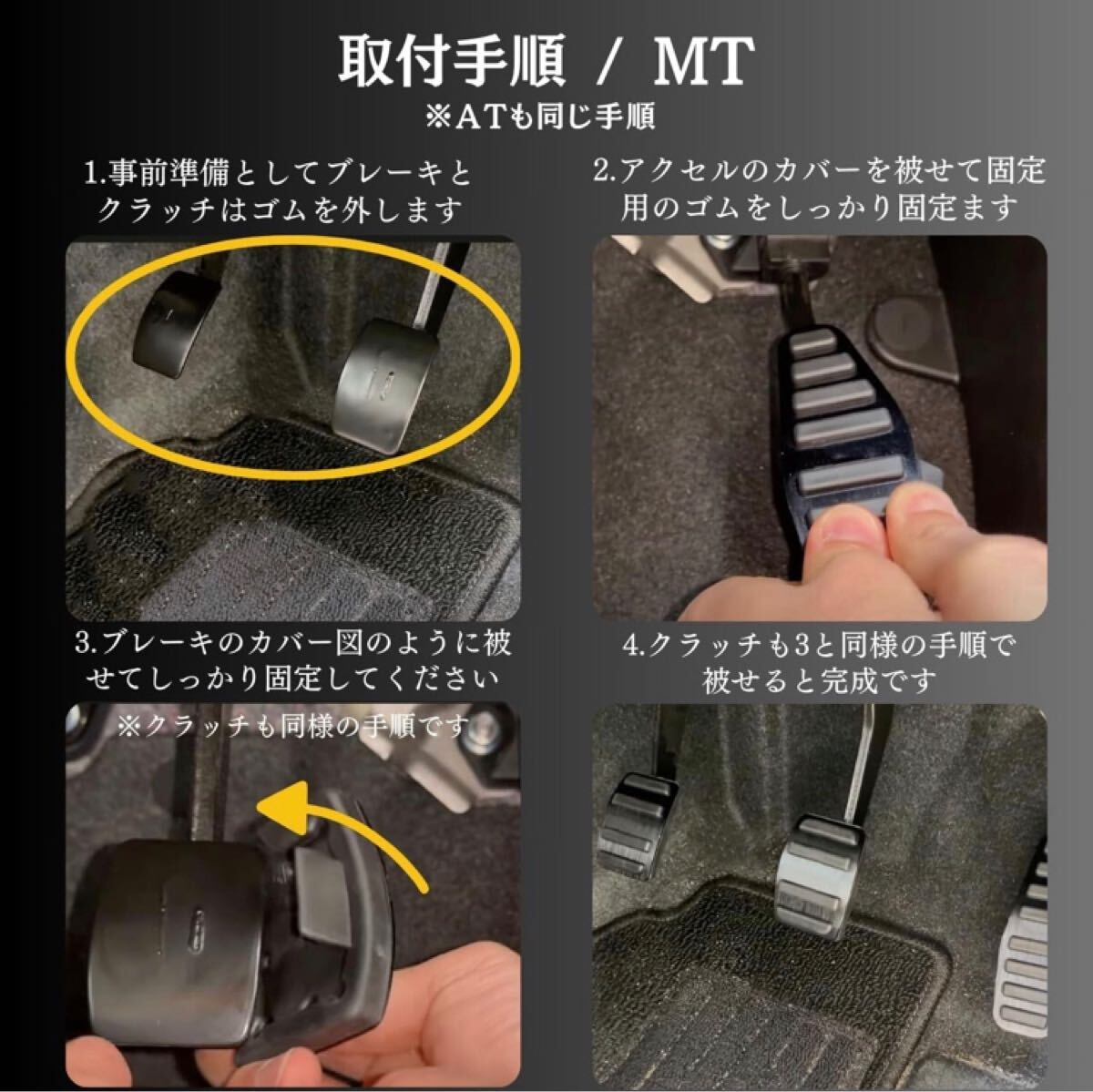 取付手順 / MT
※ATも同じ手順

1.事前準備としてブレーキとクラッチはゴムを外します

2.アクセルのカバーを被せて固定用のゴムをしっかり固定ます

3.ブレーキのカバー図のように被せてしっかり固定してください

※クラッチも同様の手順です

4.クラッチも3と同様の手順で被せると完成です