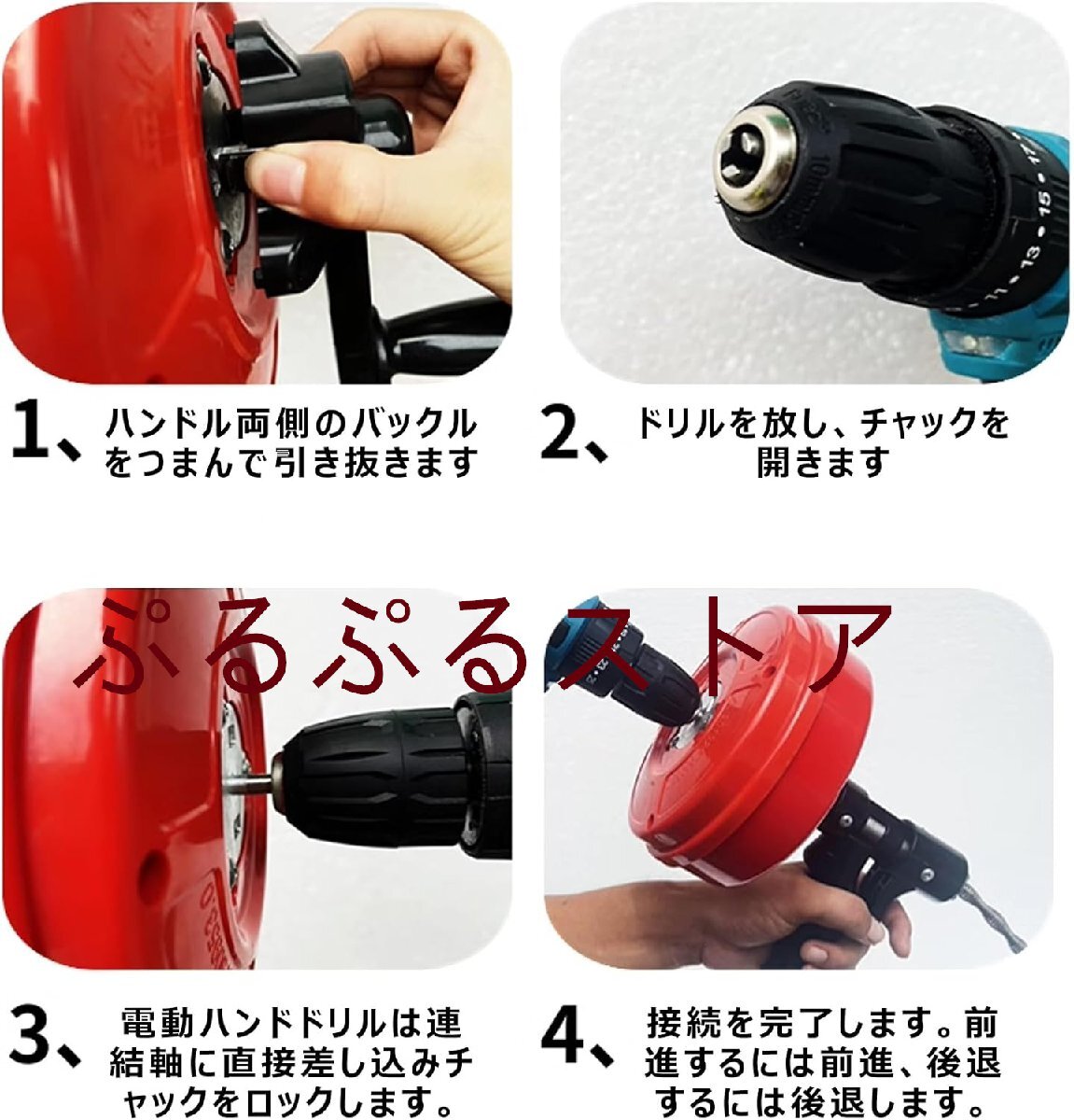 1、ハンドル両側のバックルをつまんで引き抜きます

2、ドリルを放し、チャックを開きます

ぷるぷるストア

3、電動ハンドドリルは連結軸に直接差し込みチャックをロックします。

4、接続を完了します。前進するには前進、後退するには後退します。