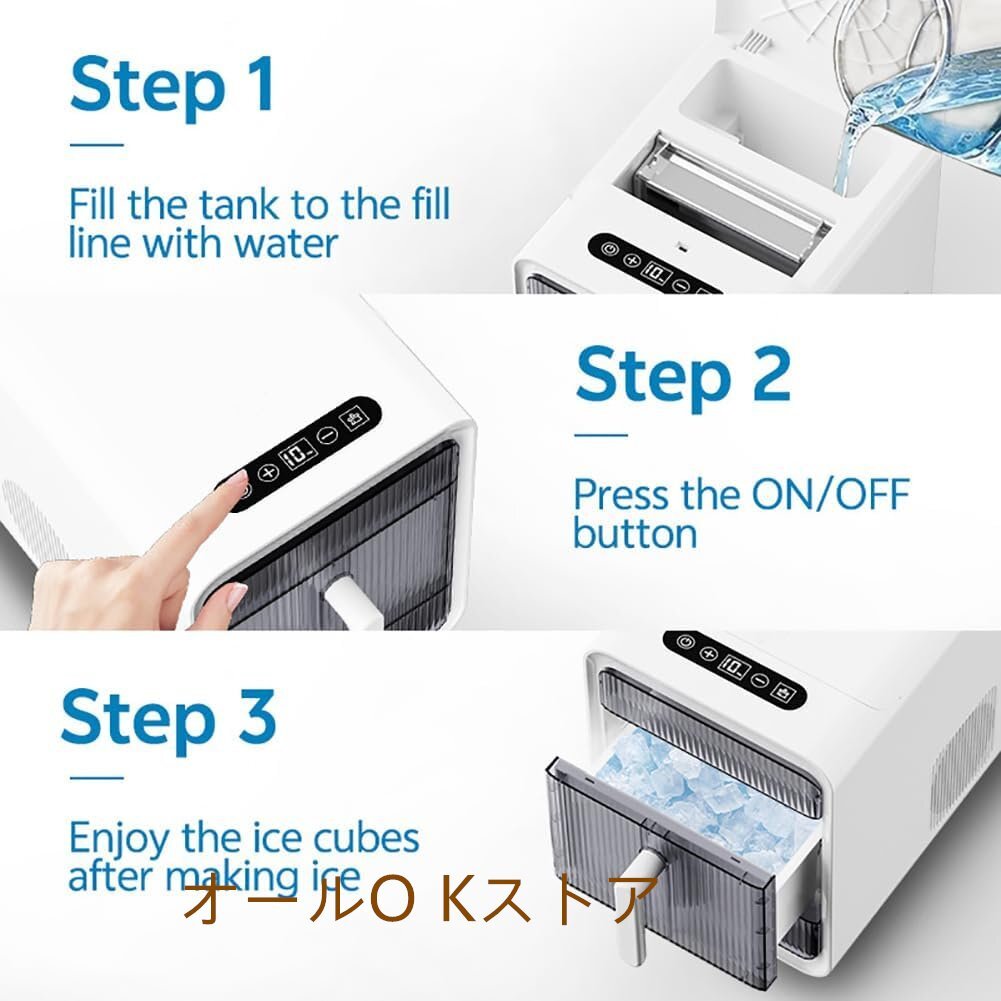 Step 1

Fill the tank to the fill line with water

Step 2

Press the ON/OFF button

Step 3

Enjoy the ice cubes after making ice

オールO Kストア