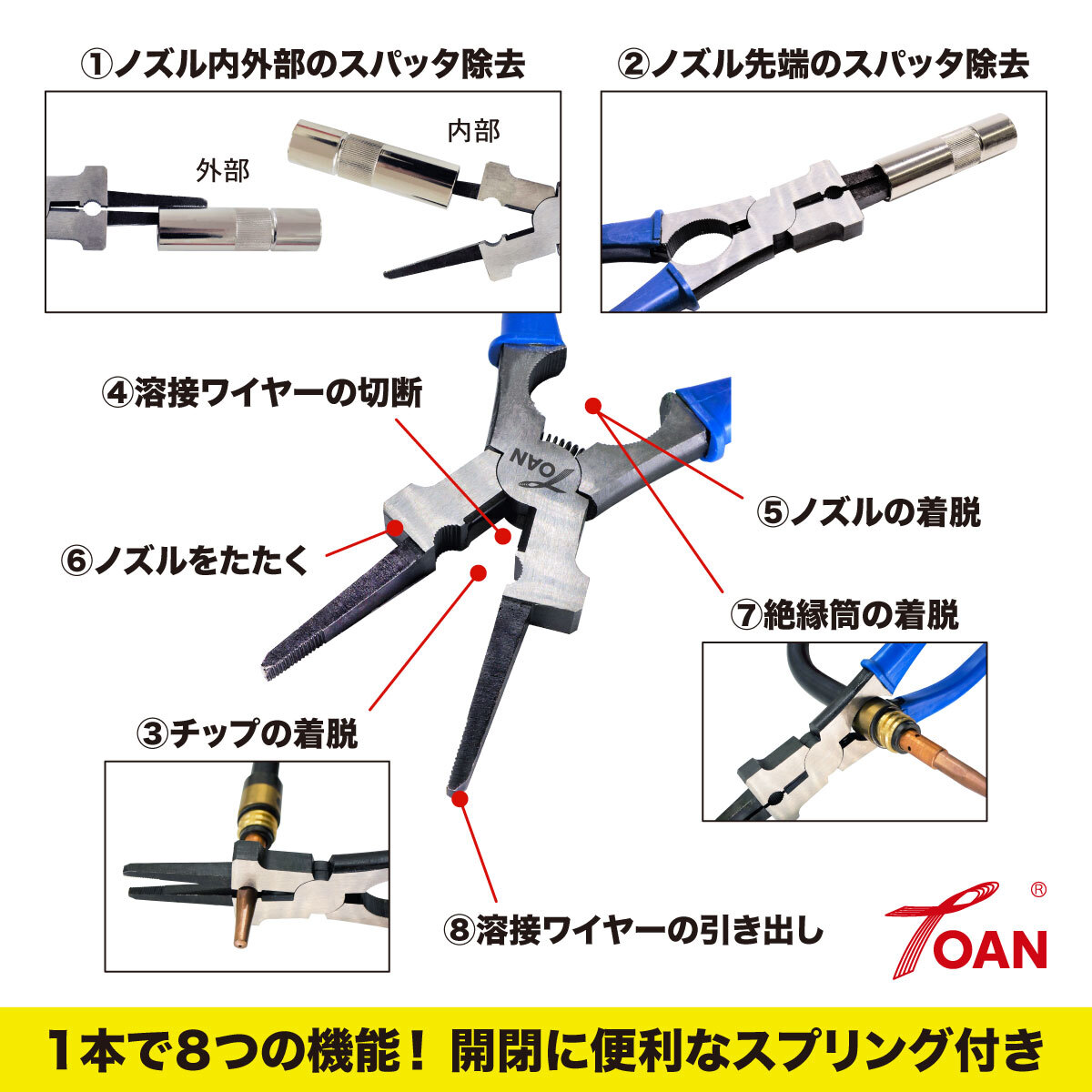 ①ノズル内外部のスパッタ除去

外部

内部

②ノズル先端のスパッタ除去

④溶接ワイヤーの切断

TOAN

⑤ノズルの着脱

⑥ノズルをたたく

⑦絶縁筒の着脱

③チップの着脱

⑧溶接ワイヤーの引き出し

TOAN ®

1本で8つの機能！ 開閉に便利なスプリング付き