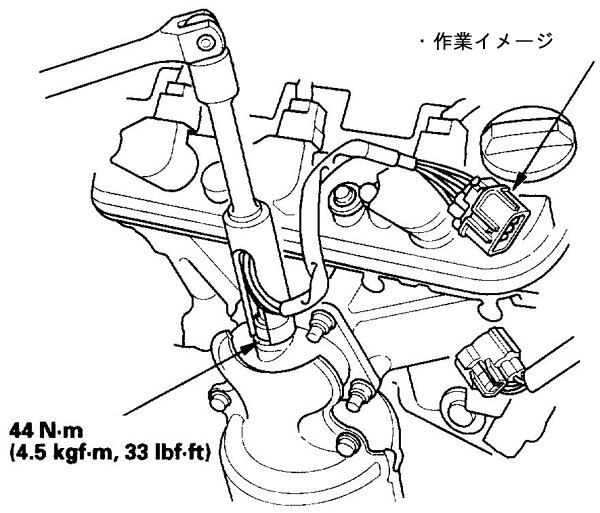 ・作業イメージ

44 N·m
(4.5 kgf·m, 33 lbf·ft)