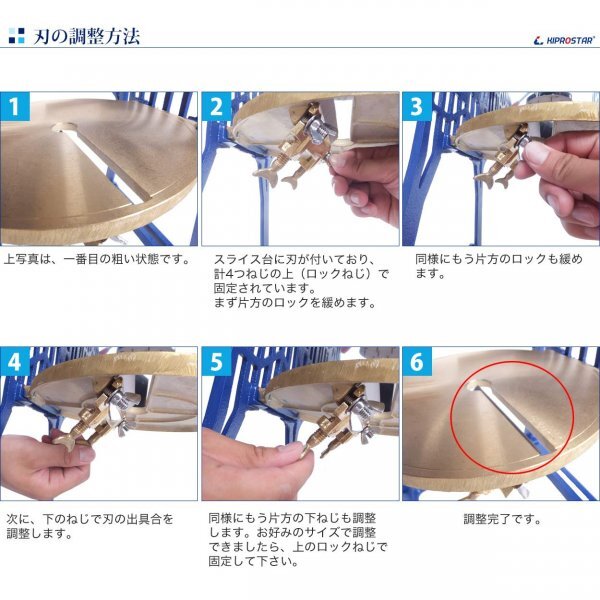 刃の調整方法

KIPROSTAR

1

上写真は、一番目の粗い状態です。

2

スライス台に刃が付いており、計4つねじの上（ロックねじ）で固定されています。
まず片方のロックを緩めます。

3

同様にもう片方のロックも緩めます。

4

次に、下のねじで刃の出具合を調整します。

5

同様にもう片方の下ねじも調整します。お好みのサイズで調整できましたら、上のロックねじで固定して下さい。

6

調整完了です。