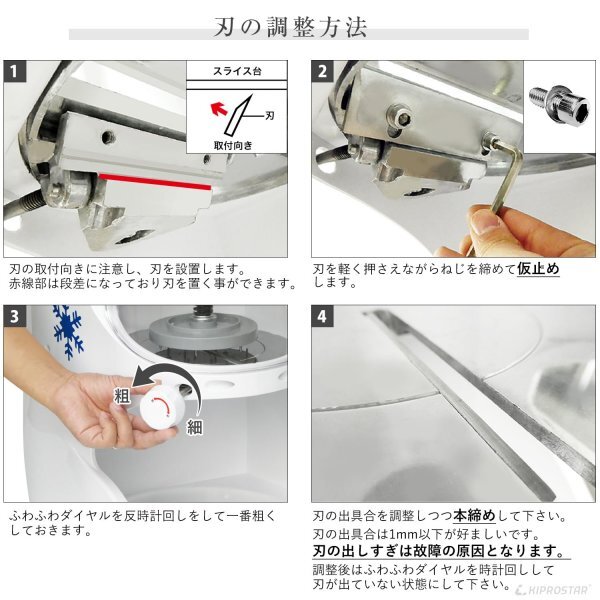 刃の調整方法

1

スライス台

刃

取付向き

刃の取付向きに注意し、刃を設置します。
赤線部は段差になっており刃を置く事ができます。

2

刃を軽く押さえながらねじを締めて仮止めします。

3

粗

細

ふわふわダイヤルを反時計回しをして一番粗くしておきます。

4

刃の出具合を調整しつつ本締めして下さい。
刃の出具合は1mm以下が好ましいです。
刃の出しすぎは故障の原因となります。
調整後はふわふわダイヤルを時計回しして刃が出ていない状態にして下さい。

KIPROSTAR