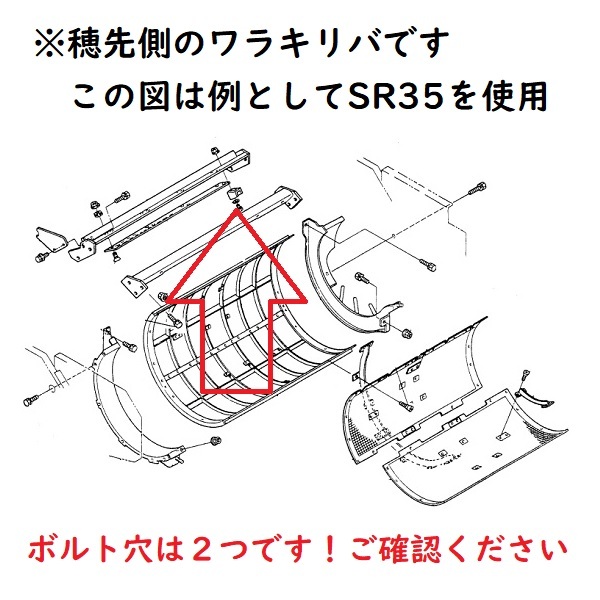 ※穂先側のワラキリバです
この図は例としてSR35を使用

ボルト穴は２つです！ご確認ください