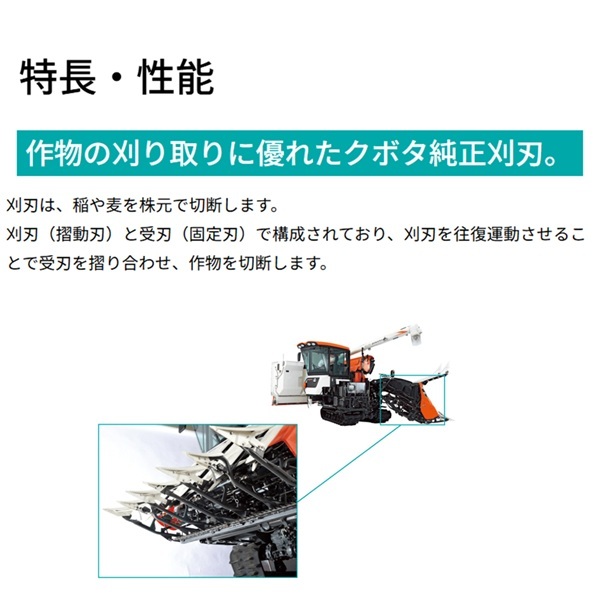 特長・性能

作物の刈り取りに優れたクボタ純正刈刃。

刈刃は、稲や麦を株元で切断します。
刈刃（摺動刃）と受刃（固定刃）で構成されており、刈刃を往復運動させることで受刃を摺り合わせ、作物を切断します。