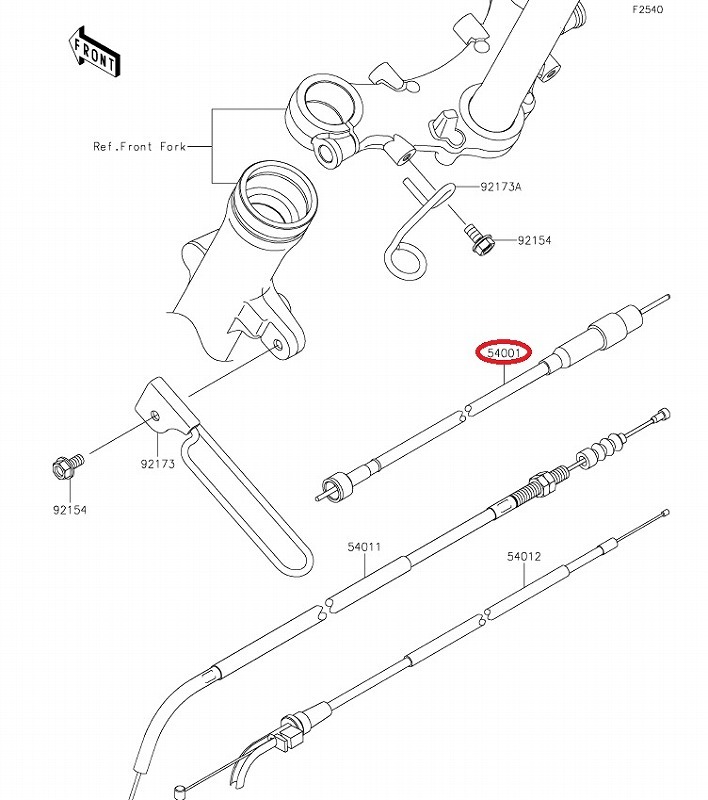 F2540

FRONT

Ref.Front Fork

92173A

92154

54001

92173

92154

54011

54012