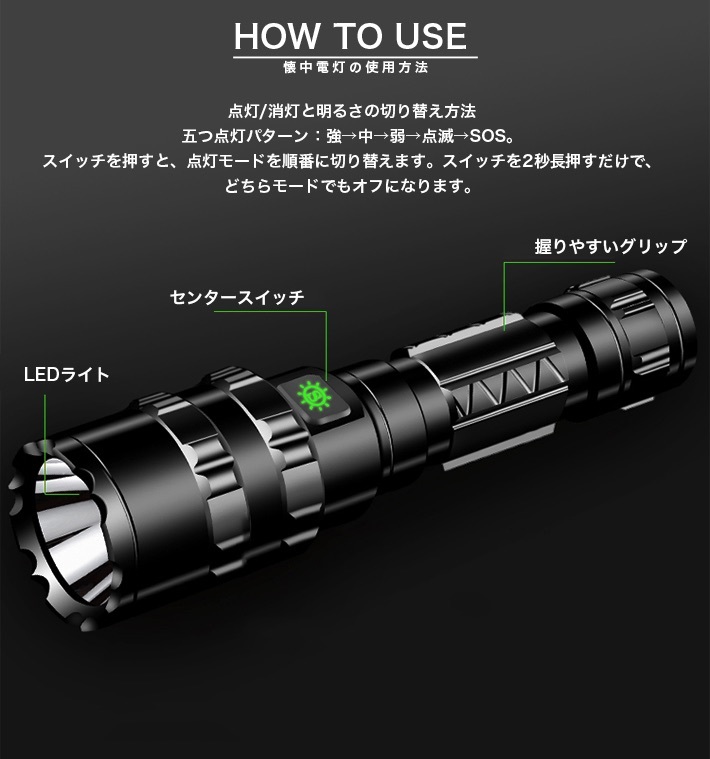 HOW TO USE
懐中電灯の使用方法

点灯/消灯と明るさの切り替え方法
五つ点灯パターン：強→中→弱→点滅→SOS。
スイッチを押すと、点灯モードを順番に切り替えます。スイッチを2秒長押すだけで、どちらモードでもオフになります。

握りやすいグリップ

センタースイッチ

LEDライト