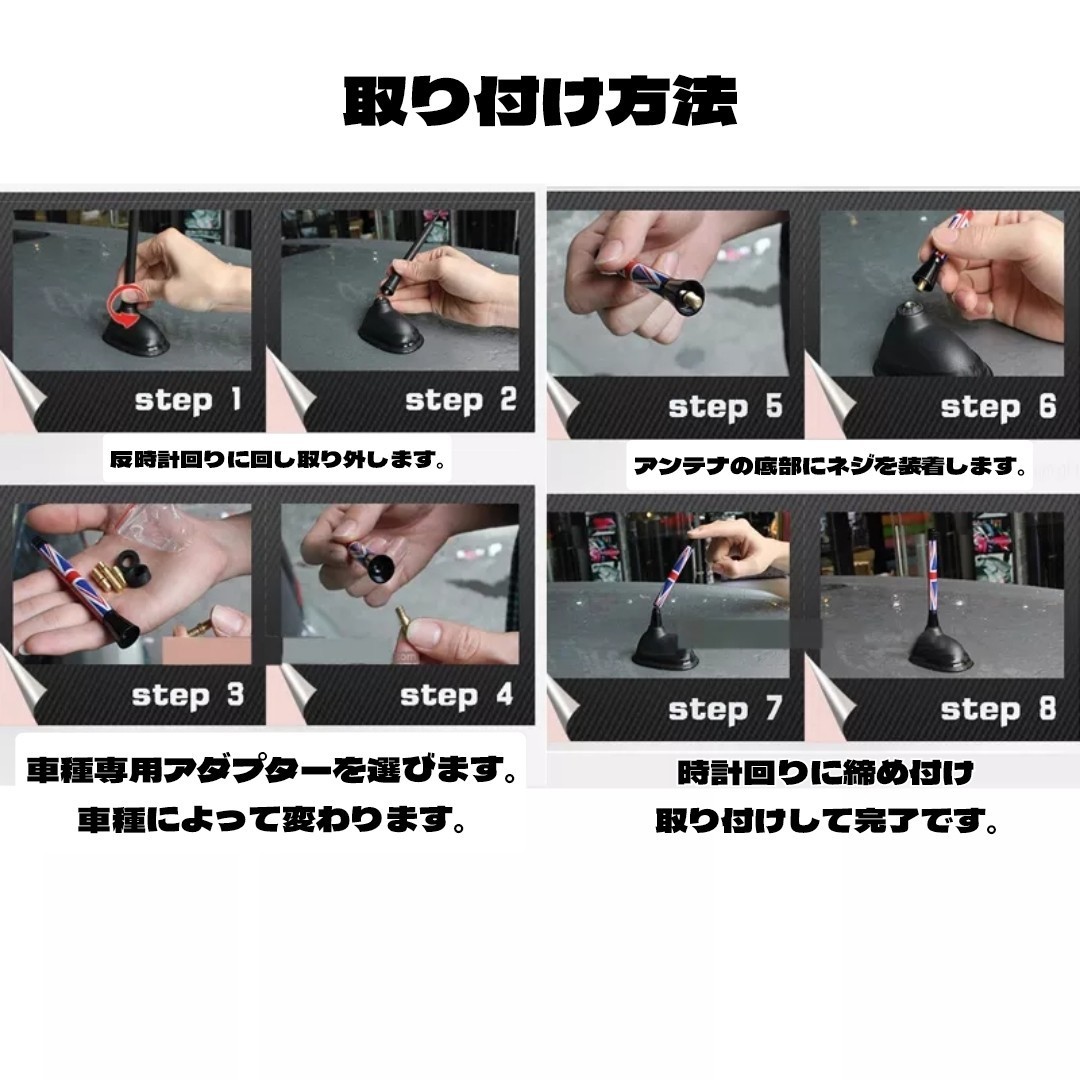 取り付け方法

step 1

step 2

反時計回りに回し取り外します。

step 3

step 4

車種専用アダプターを選びます。
車種によって変わります。

step 5

step 6

アンテナの底部にネジを装着します。

step 7

step 8

時計回りに締め付け
取り付けして完了です。