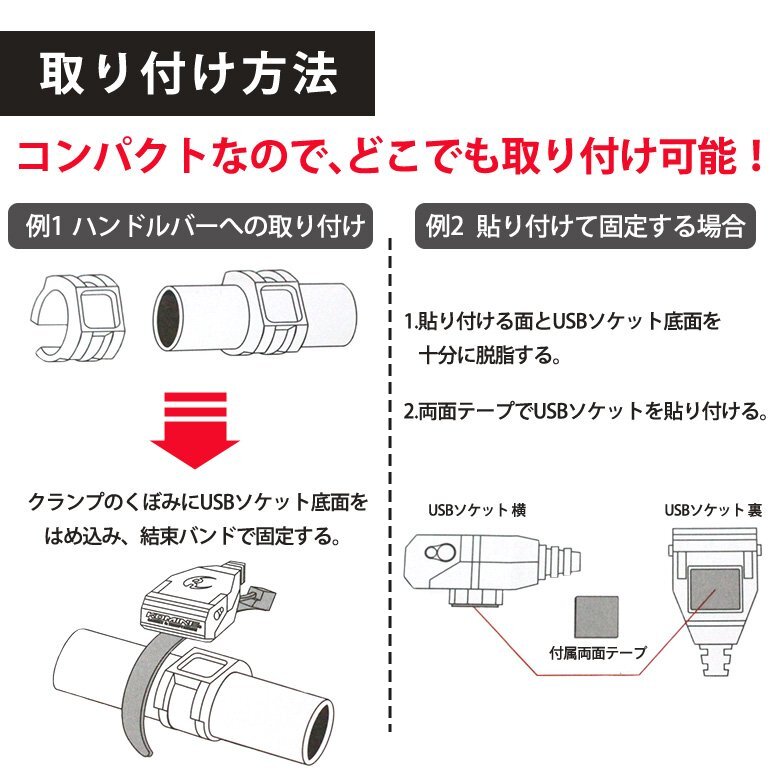 取り付け方法

コンパクトなので、どこでも取り付け可能！

例1 ハンドルバーへの取り付け

クランプのくぼみにUSBソケット底面をはめ込み、結束バンドで固定する。

KOMINE

例2 貼り付けて固定する場合

1.貼り付ける面とUSBソケット底面を十分に脱脂する。

2.両面テープでUSBソケットを貼り付ける。

USBソケット 横

USBソケット 裏

付属両面テープ