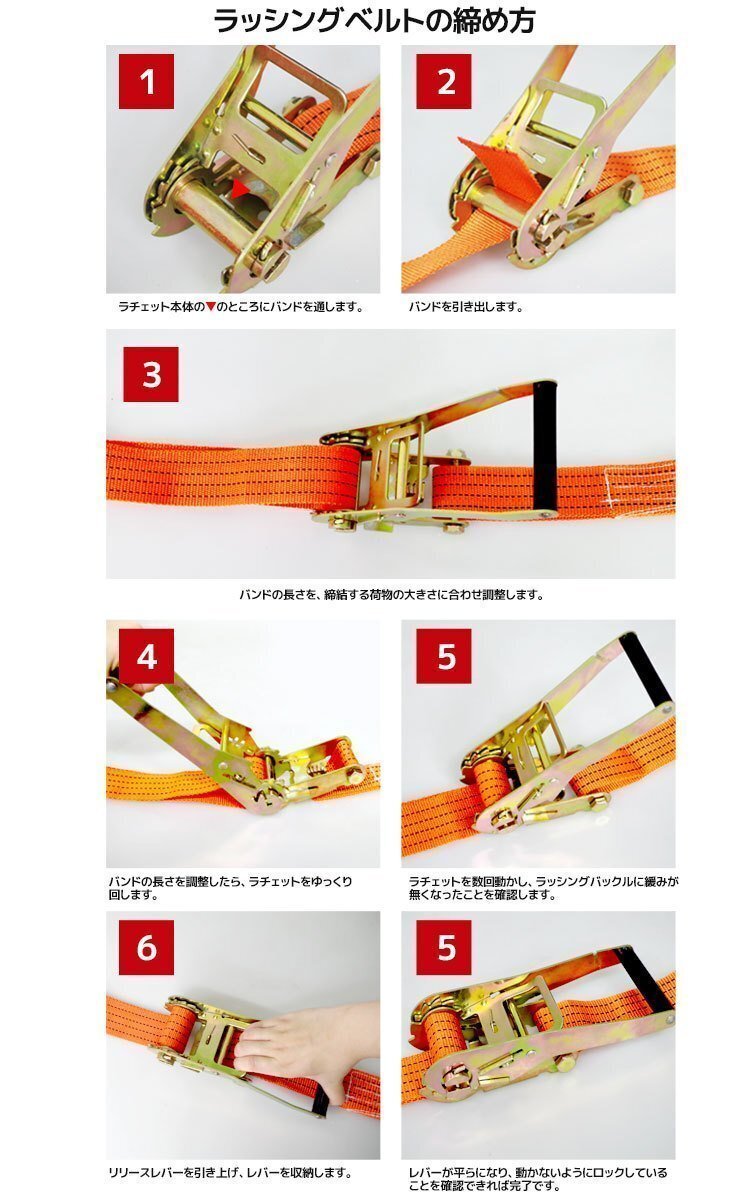 ラッシングベルトの締め方

1

ラチェット本体の▼のところにバンドを通します。

2

バンドを引き出します。

3

バンドの長さを、締結する荷物の大きさに合わせ調整します。

4

バンドの長さを調整したら、ラチェットをゆっくり回します。

5

ラチェットを数回動かし、ラッシングバックルに緩みが無くなったことを確認します。

6

リリースレバーを引き上げ、レバーを収納します。

5

レバーが平らになり、動かないようにロックしていることを確認できれば完了です。