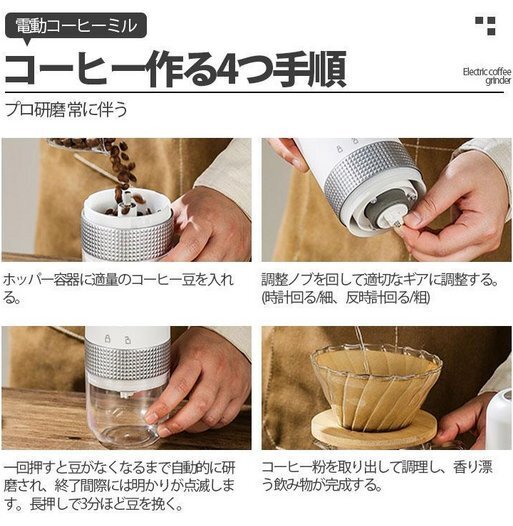 電動コーヒーミル

コーヒー作る4つ手順

Electric coffee grinder

プロ研磨 常に伴う

ホッパー容器に適量のコーヒー豆を入れる。

調整ノブを回して適切なギアに調整する。(時計回る/細、反時計回る/粗)

一回押すと豆がなくなるまで自動的に研磨され、終了間際には明かりが点滅します。長押しで3分ほど豆を挽く。

コーヒー粉を取り出して調理し、香り漂う飲み物が完成する。