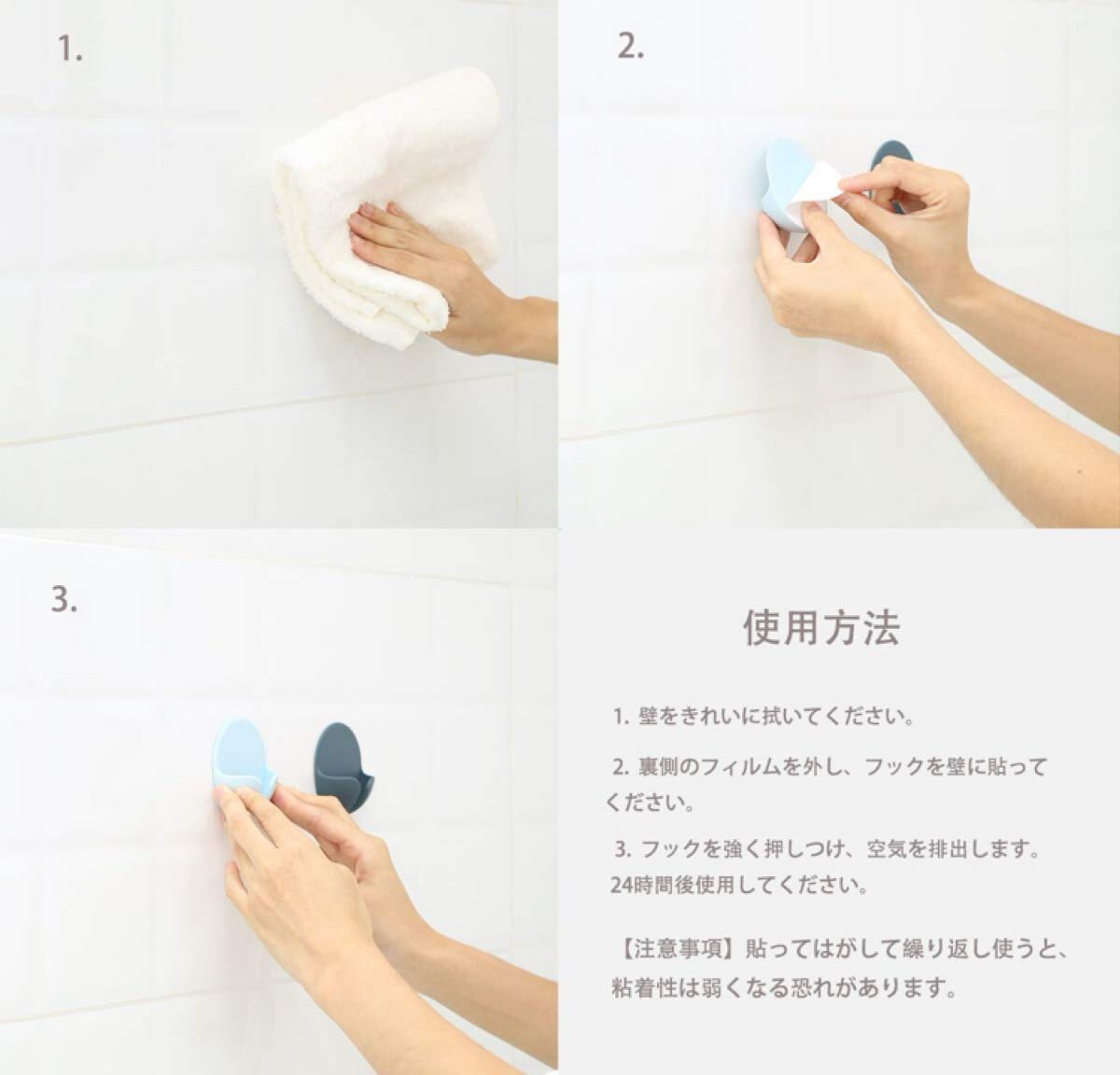 1.

2.

3.

使用方法

1. 壁をきれいに拭いてください。

2. 裏側のフィルムを外し、フックを壁に貼ってください。

3. フックを強く押しつけ、空気を排出します。24時間後使用してください。

【注意事項】貼ってはがして繰り返し使うと、粘着性は弱くなる恐れがあります。