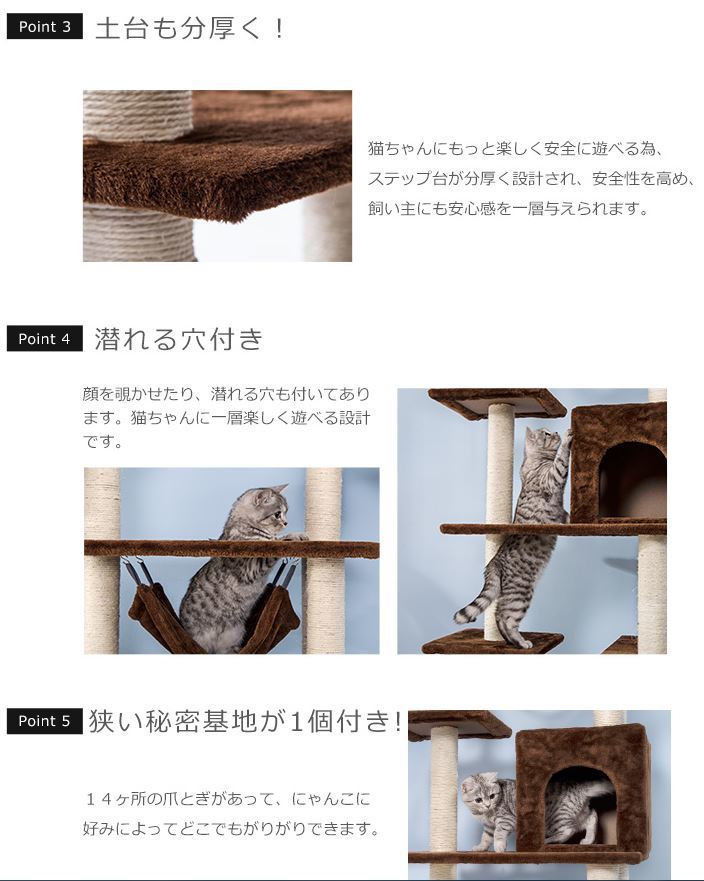 Point 3 土台も分厚く！

猫ちゃんにもっと楽しく安全に遊べる為、ステップ台が分厚く設計され、安全性を高め、飼い主にも安心感を一層与えられます。

Point 4 潜れる穴付き

顔を覗かせたり、潜れる穴も付いてあります。猫ちゃんに一層楽しく遊べる設計です。

Point 5 狭い秘密基地が１個付き！

１４ヶ所の爪とぎがあって、にゃんこに好みによってどこでもがりがりできます。