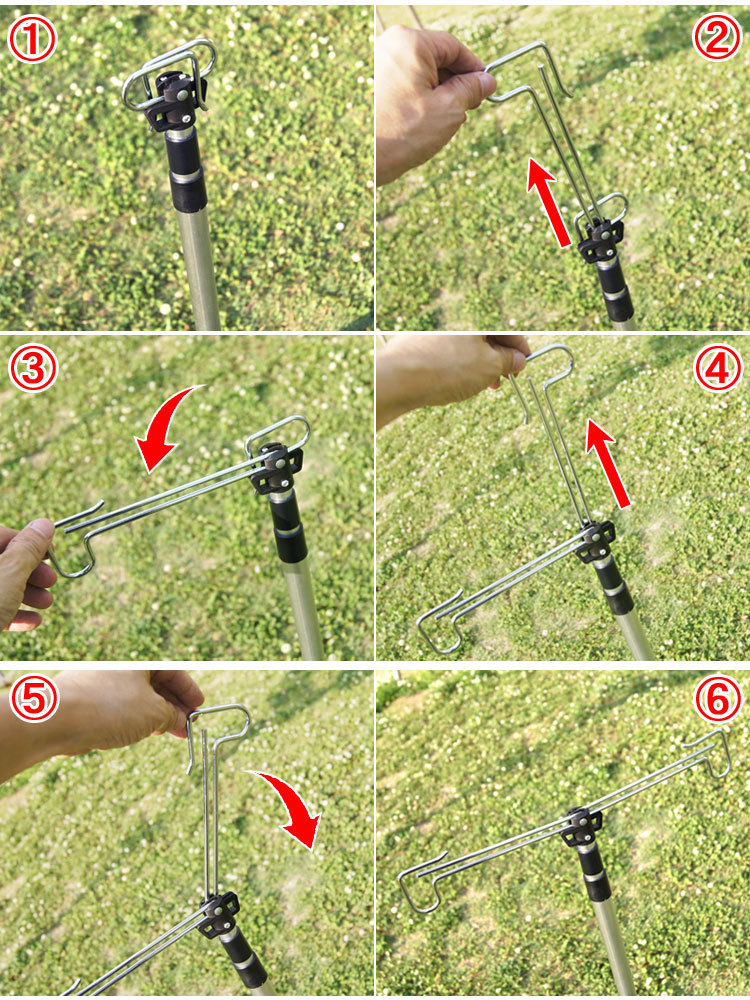 ①
②
③
④
⑤
⑥