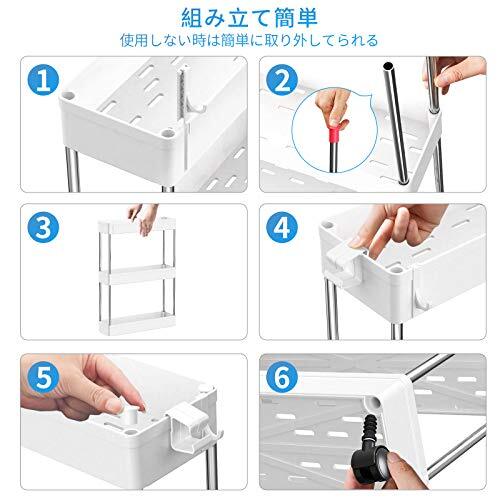 組み立て簡単
使用しない時は簡単に取り外してられる

1

2

3

4

5

6