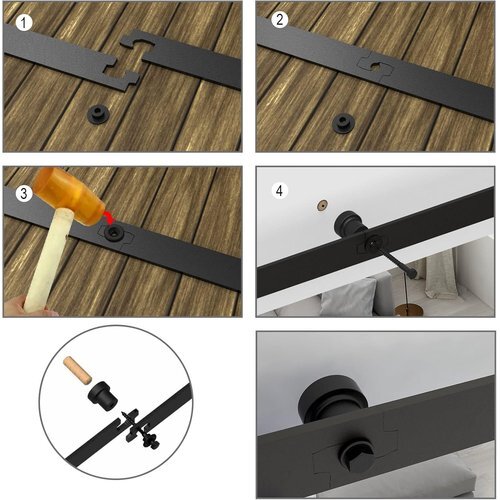 1

2

3

4