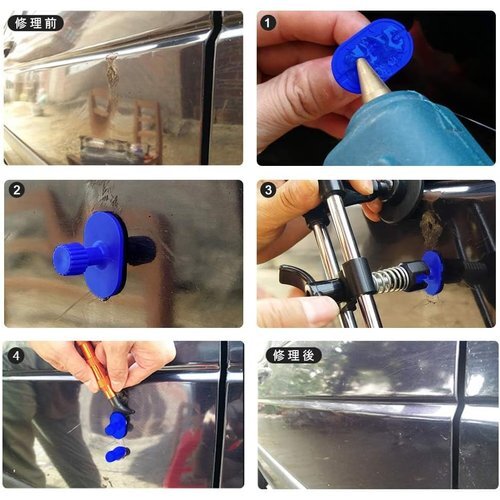 修理前

1

2

3

4

修理後