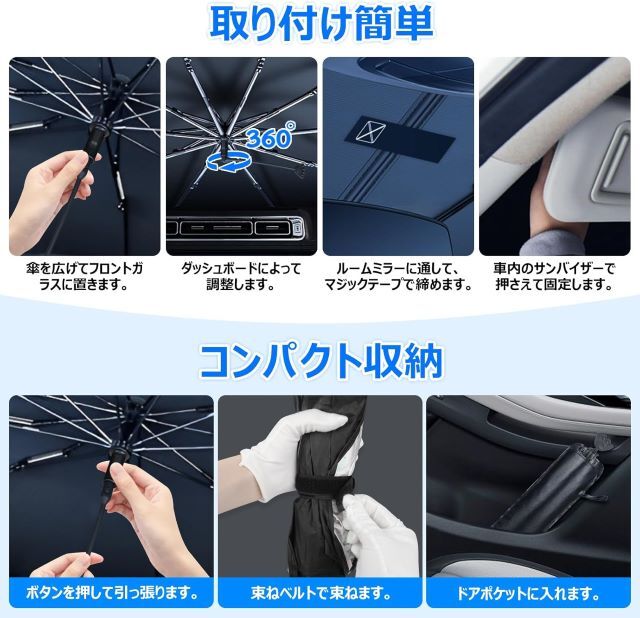 取り付け簡単

360°

傘を広げてフロントガラスに置きます。

ダッシュボードによって調整します。

ルームミラーに通して、マジックテープで締めます。

車内のサンバイザーで押さえて固定します。

コンパクト収納

ボタンを押して引っ張ります。

束ねベルトで束ねます。

ドアポケットに入れます。