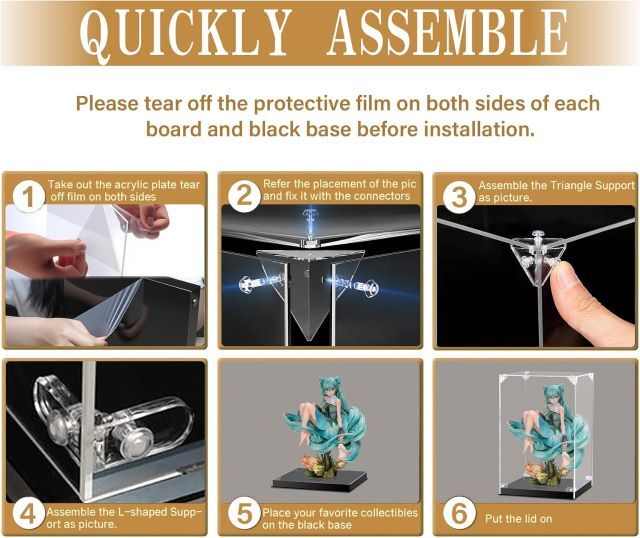 QUICKLY ASSEMBLE

Please tear off the protective film on both sides of each board and black base before installation.

1 Take out the acrylic plate tear off film on both sides

2 Refer the placement of the pic and fix it with the connectors

3 Assemble the Triangle Support as picture.

4 Assemble the L-shaped Support as picture.

5 Place your favorite collectibles on the black base

6 Put the lid on