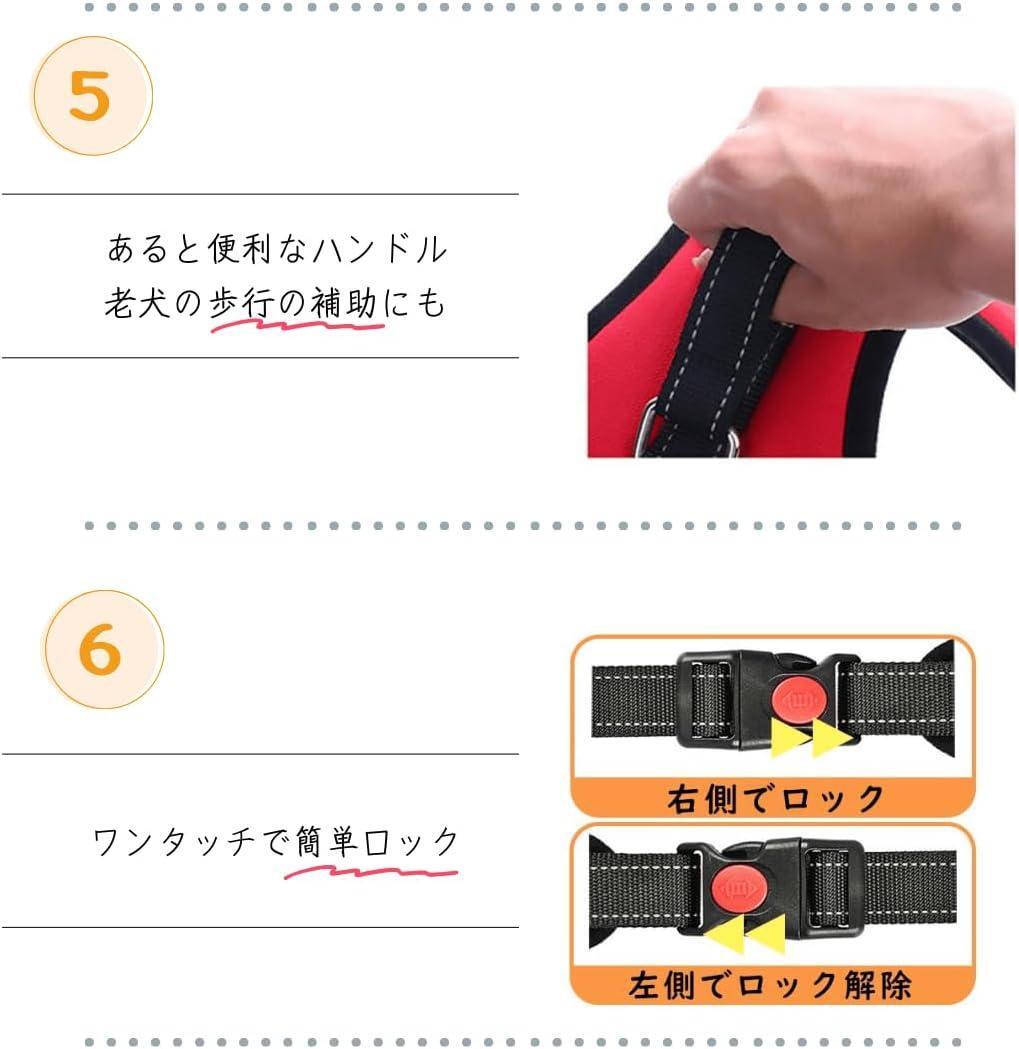 5

あると便利なハンドル
老犬の歩行の補助にも

6

ワンタッチで簡単ロック

右側でロック

左側でロック解除