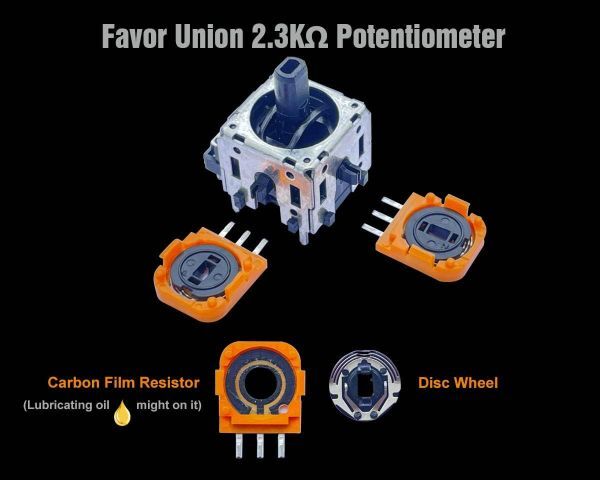 Favor Union 2.3KΩ Potentiometer

Carbon Film Resistor
(Lubricating oil might on it)

Disc Wheel