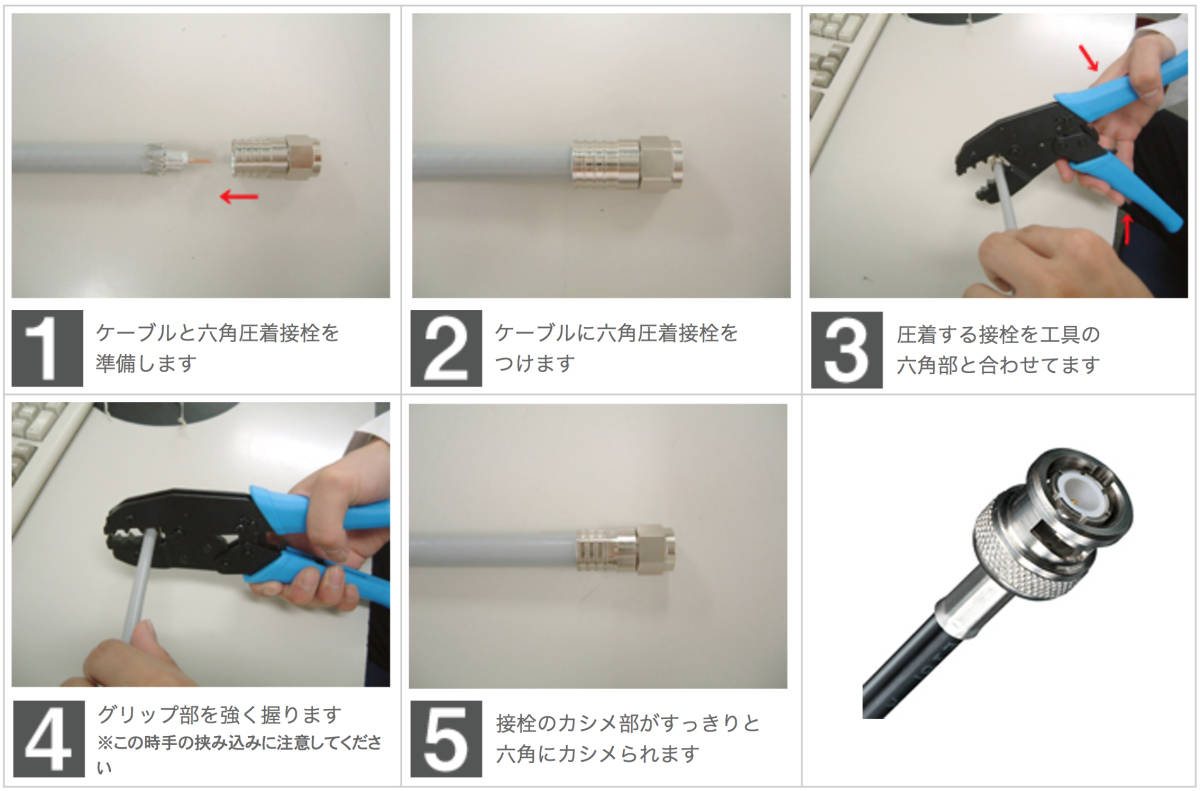 1
ケーブルと六角圧着接栓を準備します

2
ケーブルに六角圧着接栓をつけます

3
圧着する接栓を工具の六角部と合わせてます

4
グリップ部を強く握ります
※この時手の挟み込みに注意してください

5
接栓のカシメ部がすっきりと六角にカシメられます