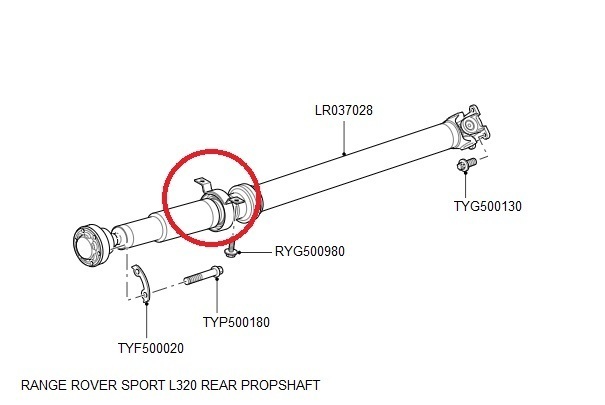 LR037028

TYG500130

RYG500980

TYP500180

TYF500020

RANGE ROVER SPORT L320 REAR PROPSHAFT