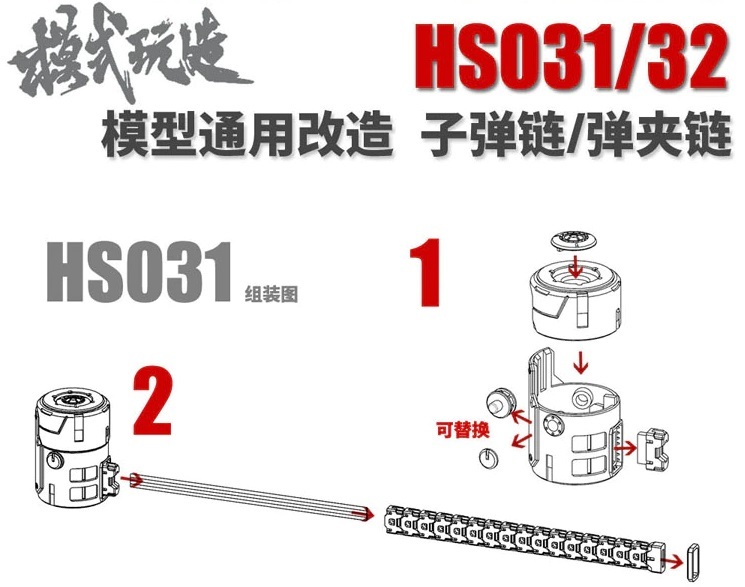 模式玩造

HS031/32

模型通用改造 子弹链/弹夹链

HS031 组装图

1

2

可替换