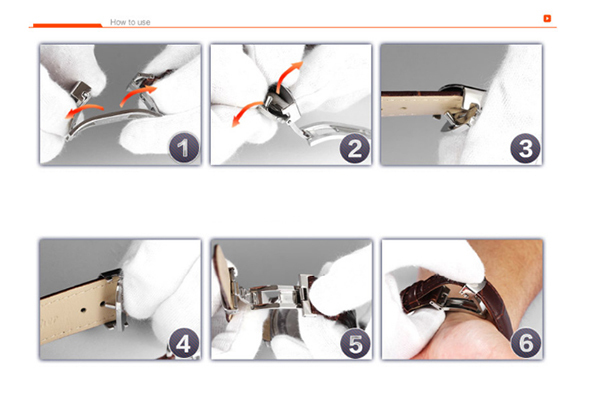 How to use

1

2

3

4

5

6