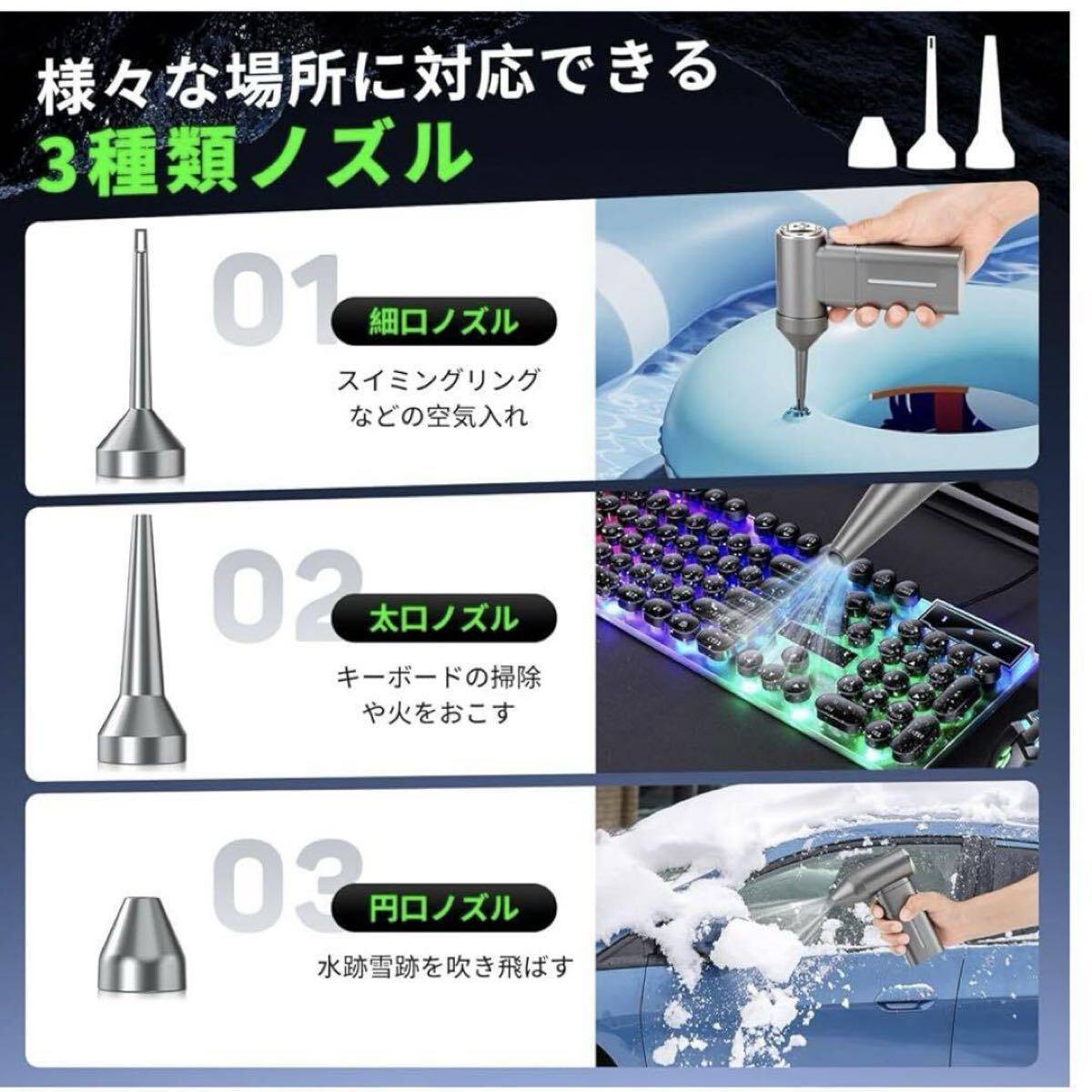 様々な場所に対応できる
3種類ノズル

01
細口ノズル
スイミングリング
などの空気入れ

02
太口ノズル
キーボードの掃除
や火をおこす

03
円口ノズル
水跡雪跡を吹き飛ばす