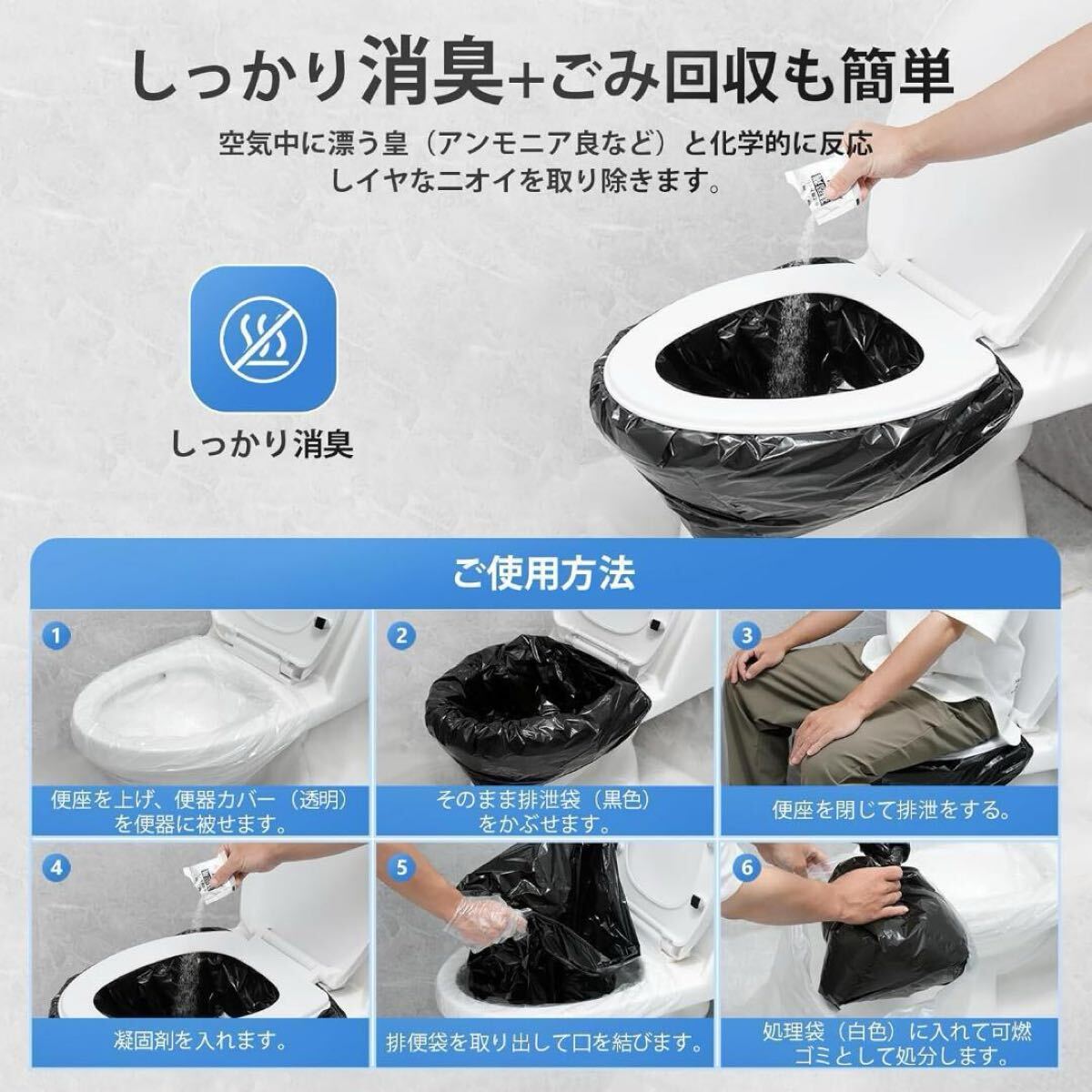 しっかり消臭+ごみ回収も簡単

空気中に漂う皇（アンモニア良など）と化学的に反応しイヤなニオイを取り除きます。

しっかり消臭

ご使用方法

1
便座を上げ、便器カバー（透明）を便器に被せます。

2
そのまま排泄袋（黒色）をかぶせます。

3
便座を閉じて排泄をする。

4
凝固剤を入れます。

5
排便袋を取り出して口を結びます。

6
処理袋（白色）に入れて可燃ゴミとして処分します。