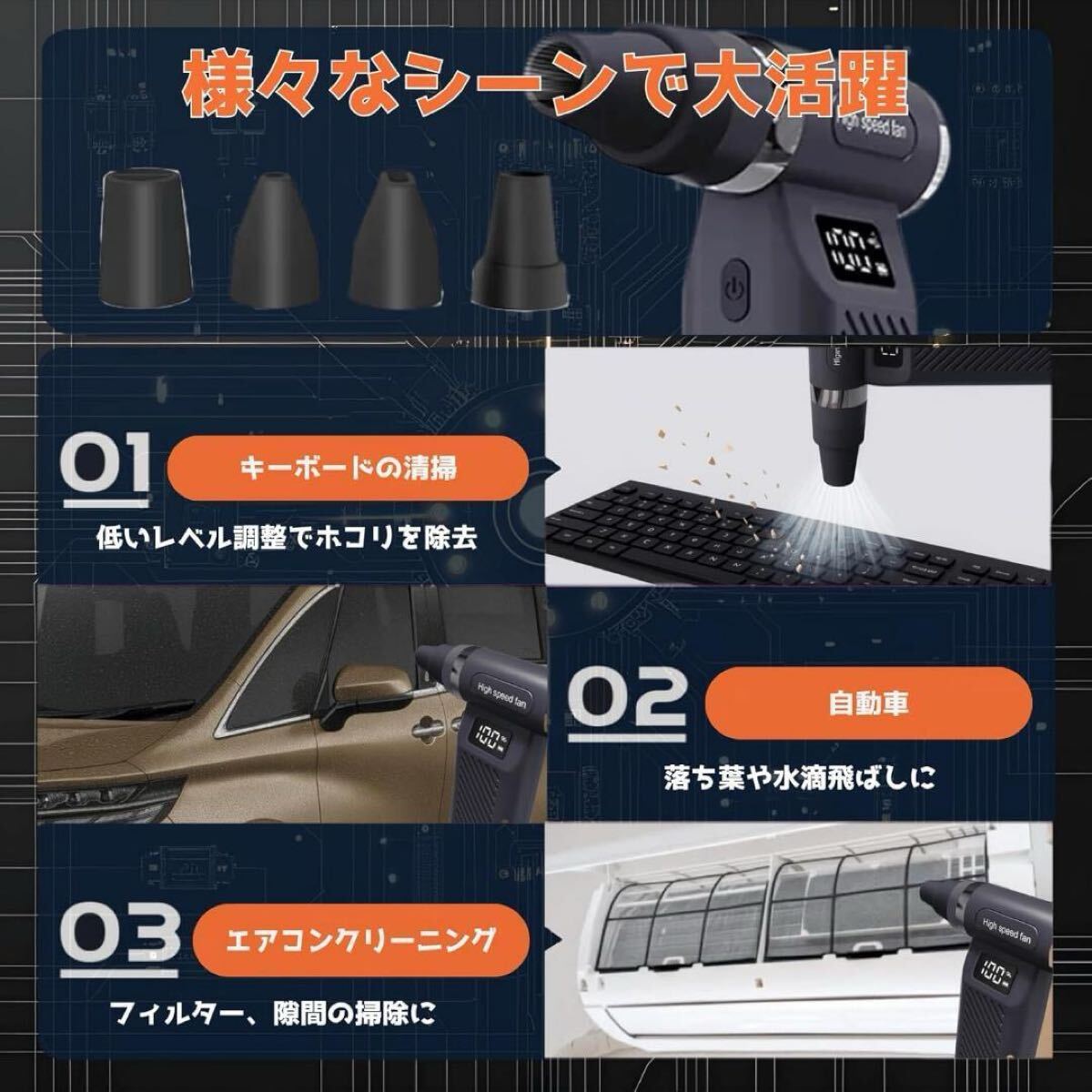 様々なシーンで大活躍

High speed fan

01
キーボードの清掃
低いレベル調整でホコリを除去

High speed fan
100

02
自動車
落ち葉や水滴飛ばしに

03
エアコンクリーニング
フィルター、隙間の掃除に

High speed fan
100